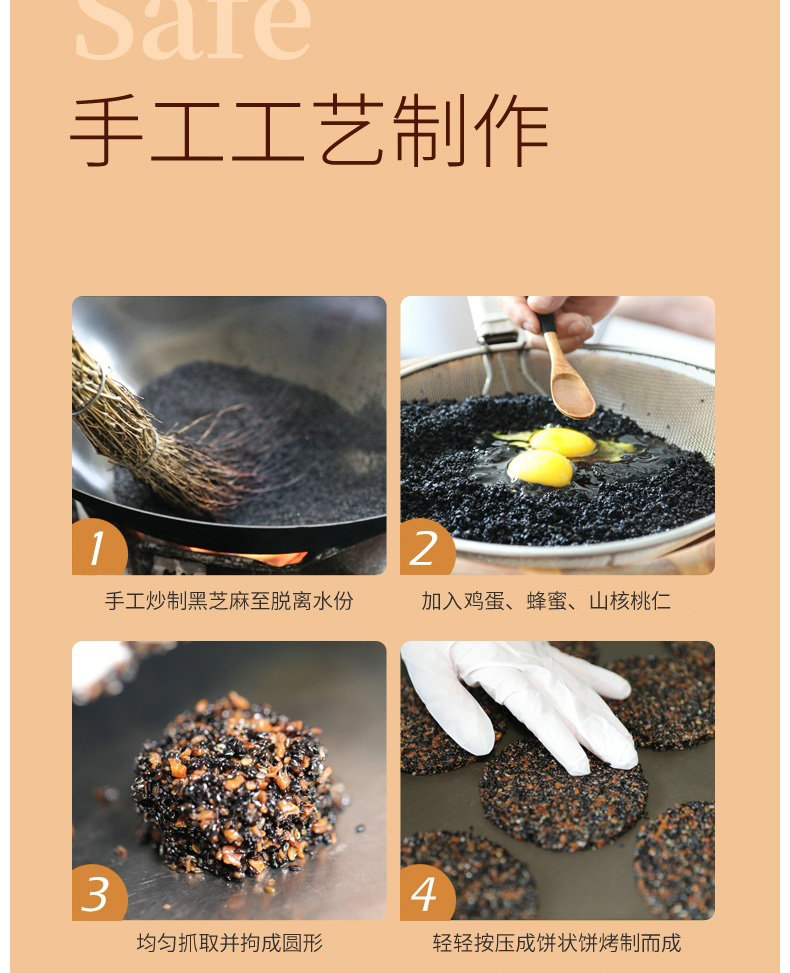 Safe
手工工艺制作

1
手工炒制黑芝麻至脱离水份

2
加入鸡蛋、蜂蜜、山核桃仁

3
均匀抓取并拘成圆形

4
轻轻按压成饼状饼烤制而成