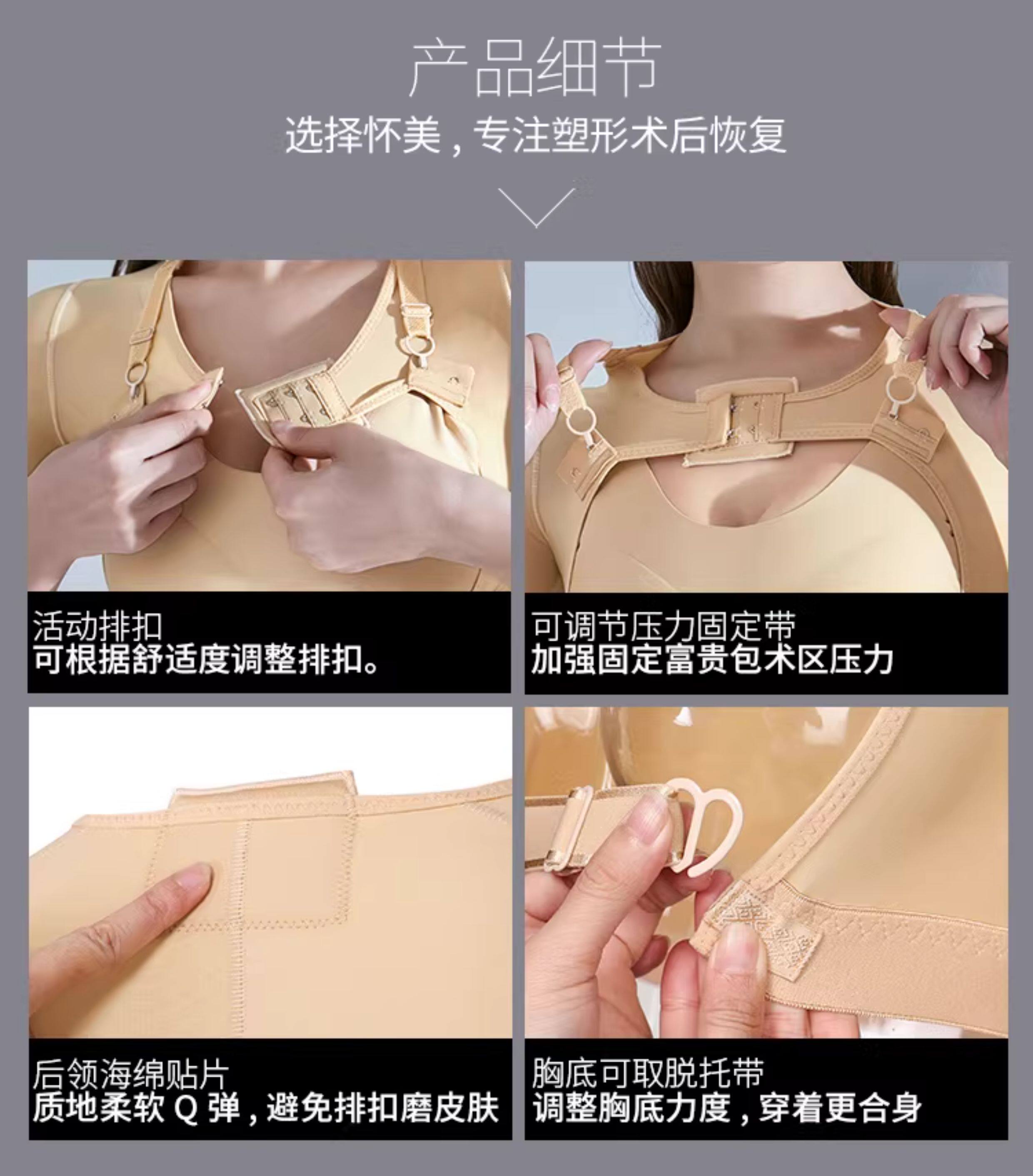 产品细节

选择怀美，专注塑形术后恢复

活动排扣
可根据舒适度调整排扣。

可调节压力固定带
加强固定富贵包术区压力

后领海绵贴片
质地柔软 Q 弹，避免排扣磨皮肤

胸底可取脱托带
调整胸底力度，穿着更合身