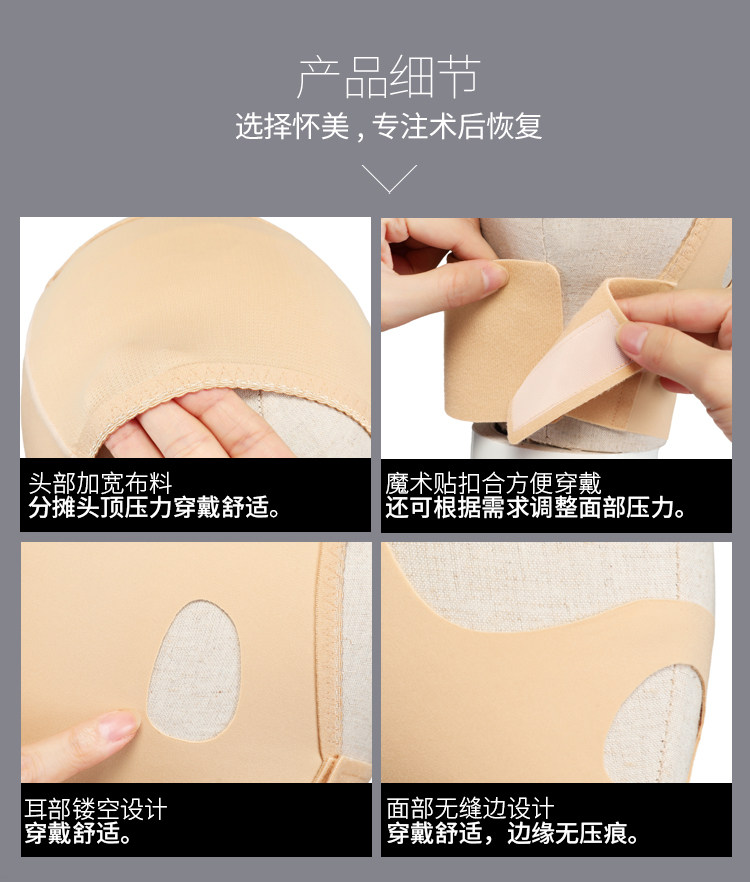 产品细节
选择怀美，专注术后恢复

头部加宽布料
分摊头顶压力穿戴舒适。

魔术贴扣合方便穿戴
还可根据需求调整面部压力。

耳部镂空设计
穿戴舒适。

面部无缝边设计
穿戴舒适，边缘无压痕。