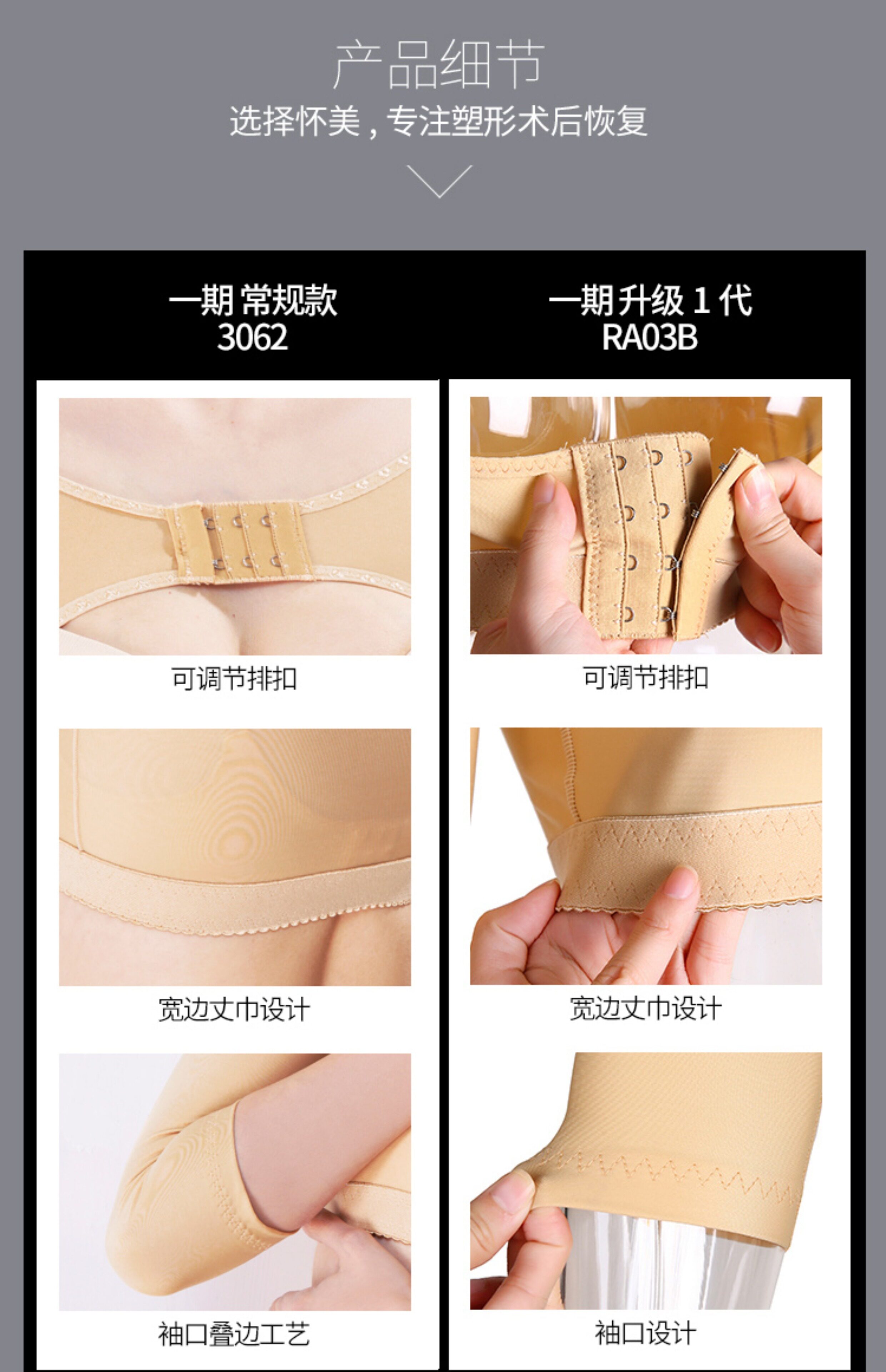 产品细节
选择怀美，专注塑形术后恢复

一期 常规款
3062

可调节排扣

宽边丈巾设计

袖口叠边工艺

一期升级 1 代
RA03B

可调节排扣

宽边丈巾设计

袖口设计