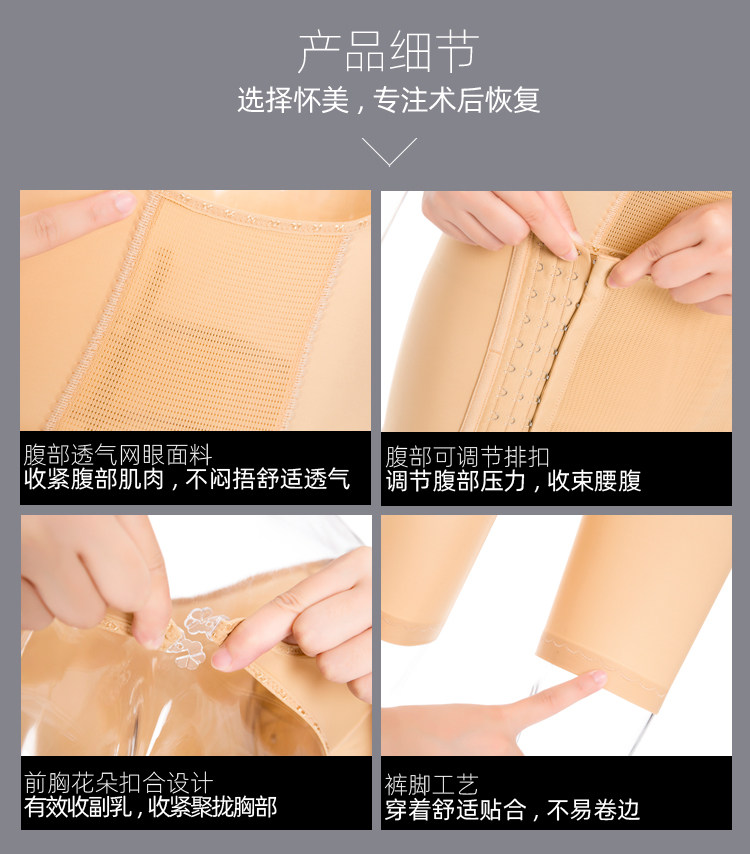 产品细节
选择怀美，专注术后恢复

腹部透气网眼面料
收紧腹部肌肉，不闷捂舒适透气

腹部可调节排扣
调节腹部压力，收束腰腹

前胸花朵扣合设计
有效收副乳，收紧聚拢胸部

裤脚工艺
穿着舒适贴合，不易卷边