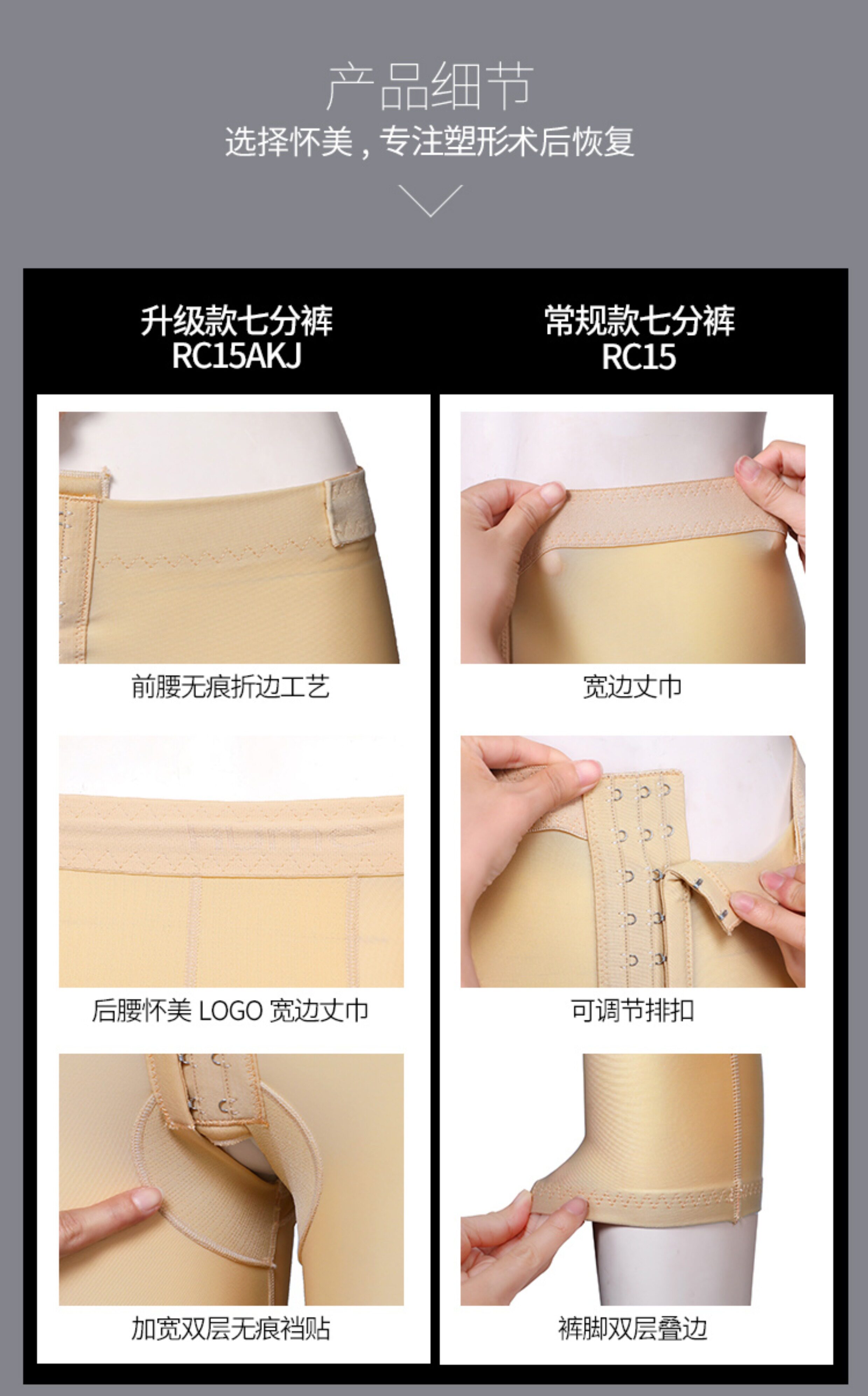 产品细节
选择怀美，专注塑形术后恢复

升级款七分裤
RC15AKJ

前腰无痕折边工艺

后腰怀美 LOGO 宽边丈巾

加宽双层无痕裆贴

常规款七分裤
RC15

宽边丈巾

可调节排扣

裤脚双层叠边