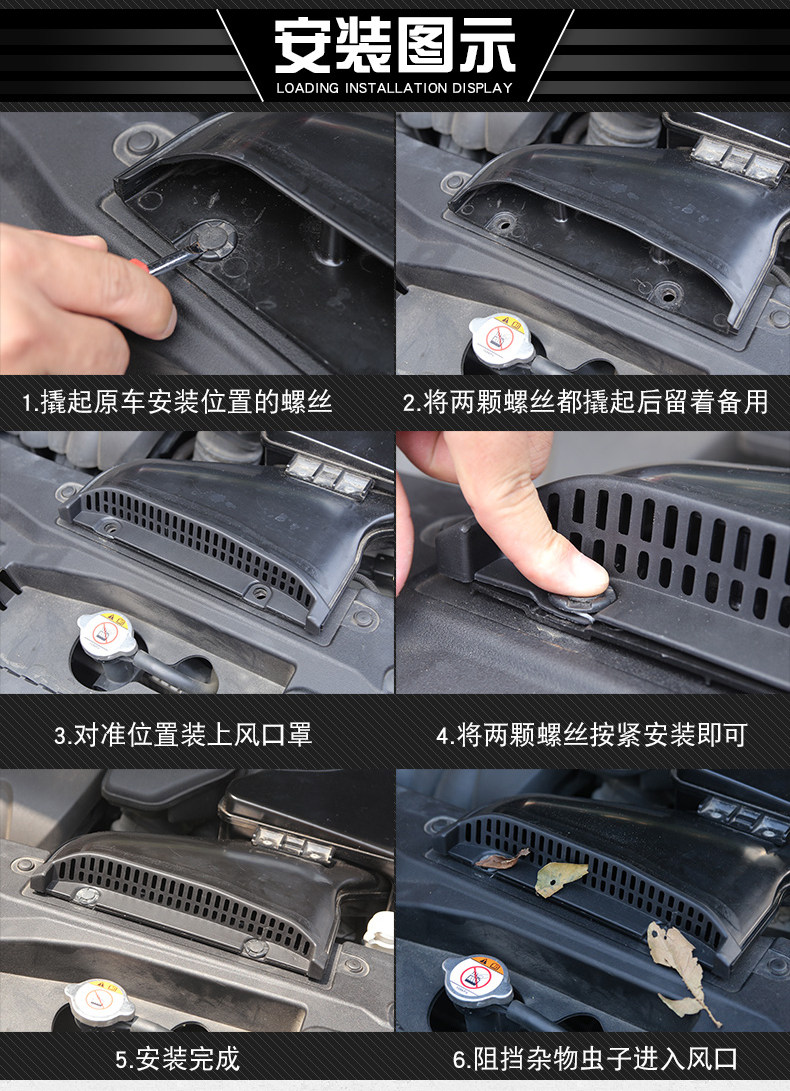 安装图示
LOADING INSTALLATION DISPLAY

1.撬起原车安装位置的螺丝

2.将两颗螺丝都撬起后留着备用

3.对准位置装上风口罩

4.将两颗螺丝按紧安装即可

5.安装完成

6.阻挡杂物虫子进入风口