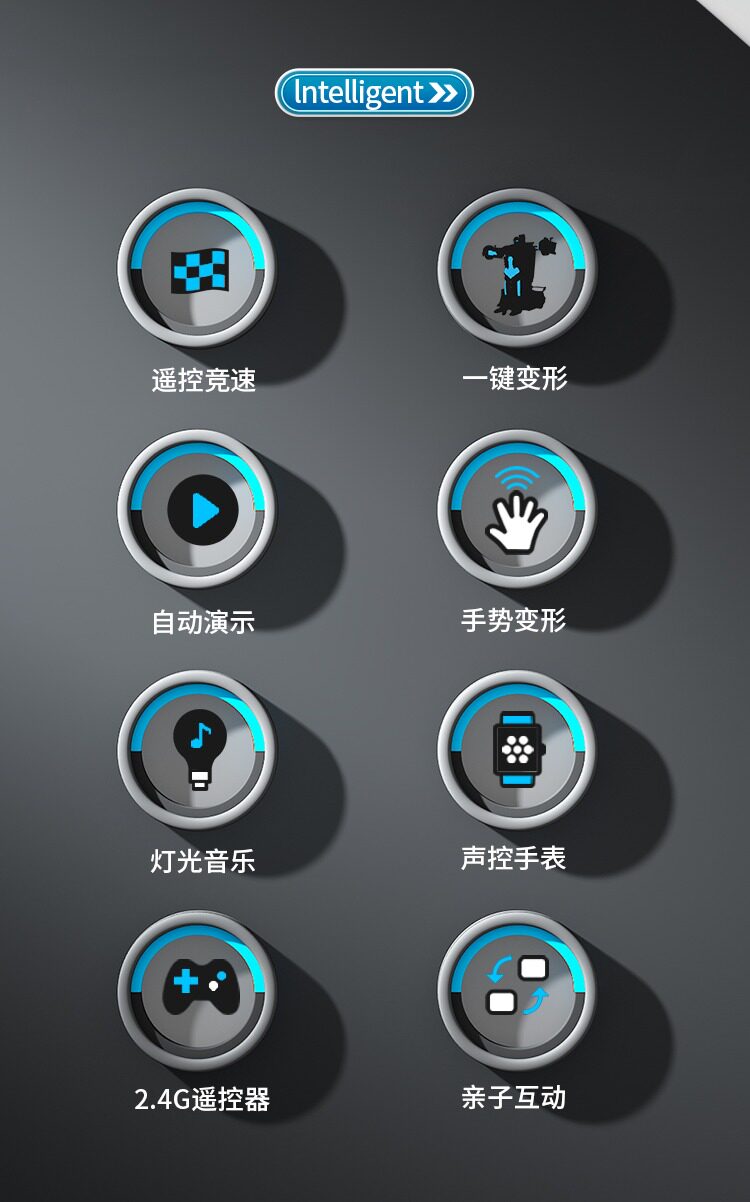 Intelligent

遥控竞速

一键变形

自动演示

手势变形

灯光音乐

声控手表

2.4G遥控器

亲子互动