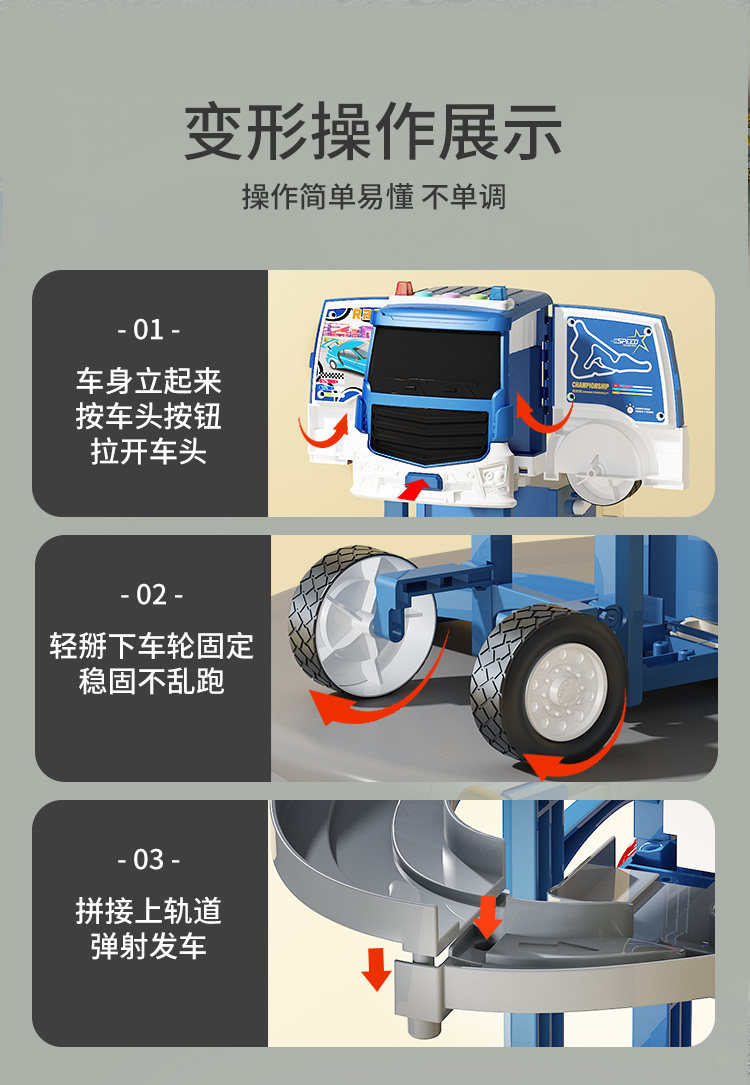 变形操作展示

操作简单易懂 不单调

- 01 -

车身立起来
按车头按钮
拉开车头

SPEED

CHAMPIONSHIP

- 02 -

轻掰下车轮固定
稳固不乱跑

- 03 -

拼接上轨道
弹射发车