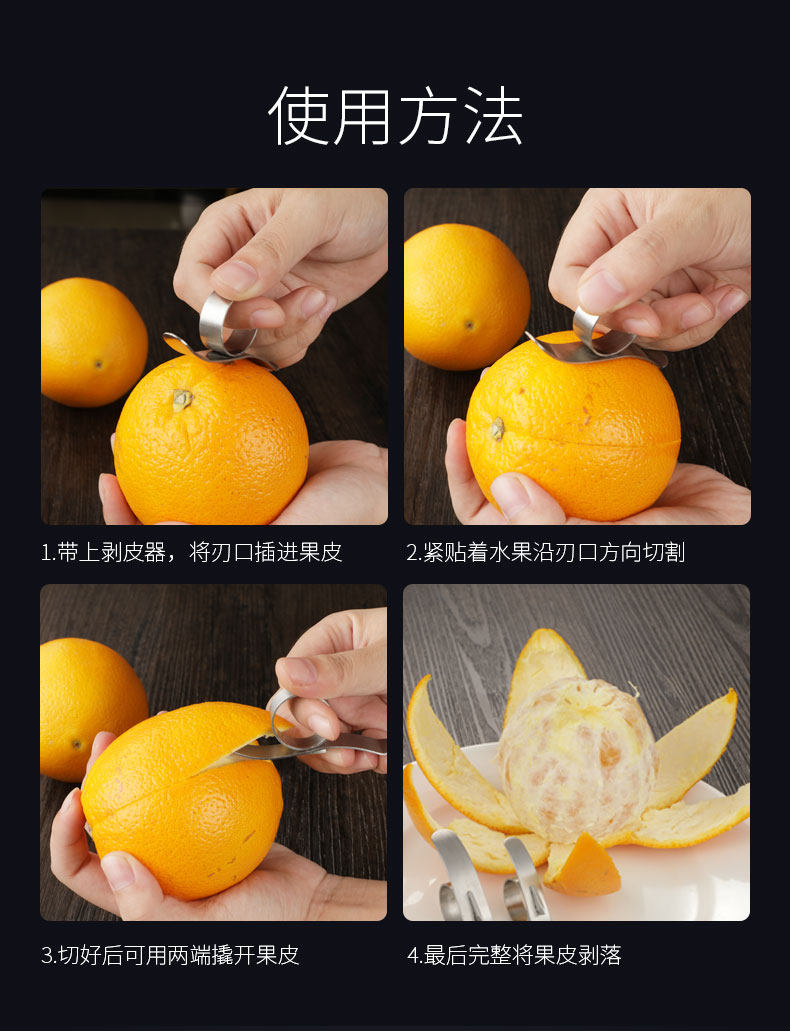 使用方法

1.带上剥皮器，将刃口插进果皮

2.紧贴着水果沿刃口方向切割

3.切好后可用两端撬开果皮

4.最后完整将果皮剥落