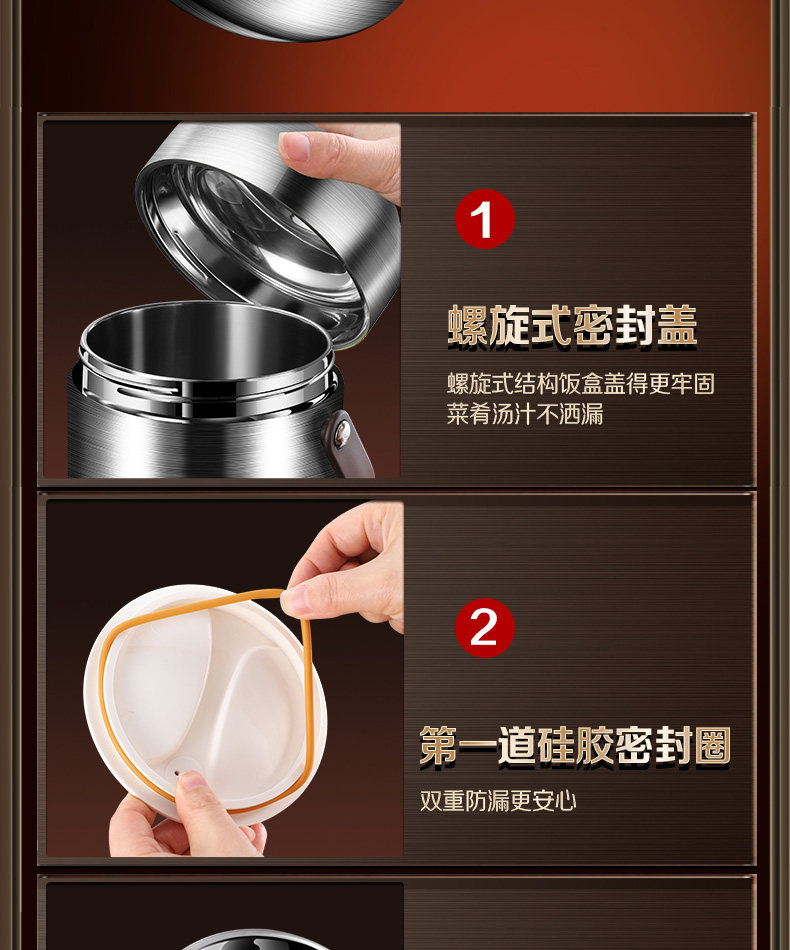 1

螺旋式密封盖

螺旋式结构饭盒盖得更牢固
菜肴汤汁不洒漏

2

第一道硅胶密封圈

双重防漏更安心