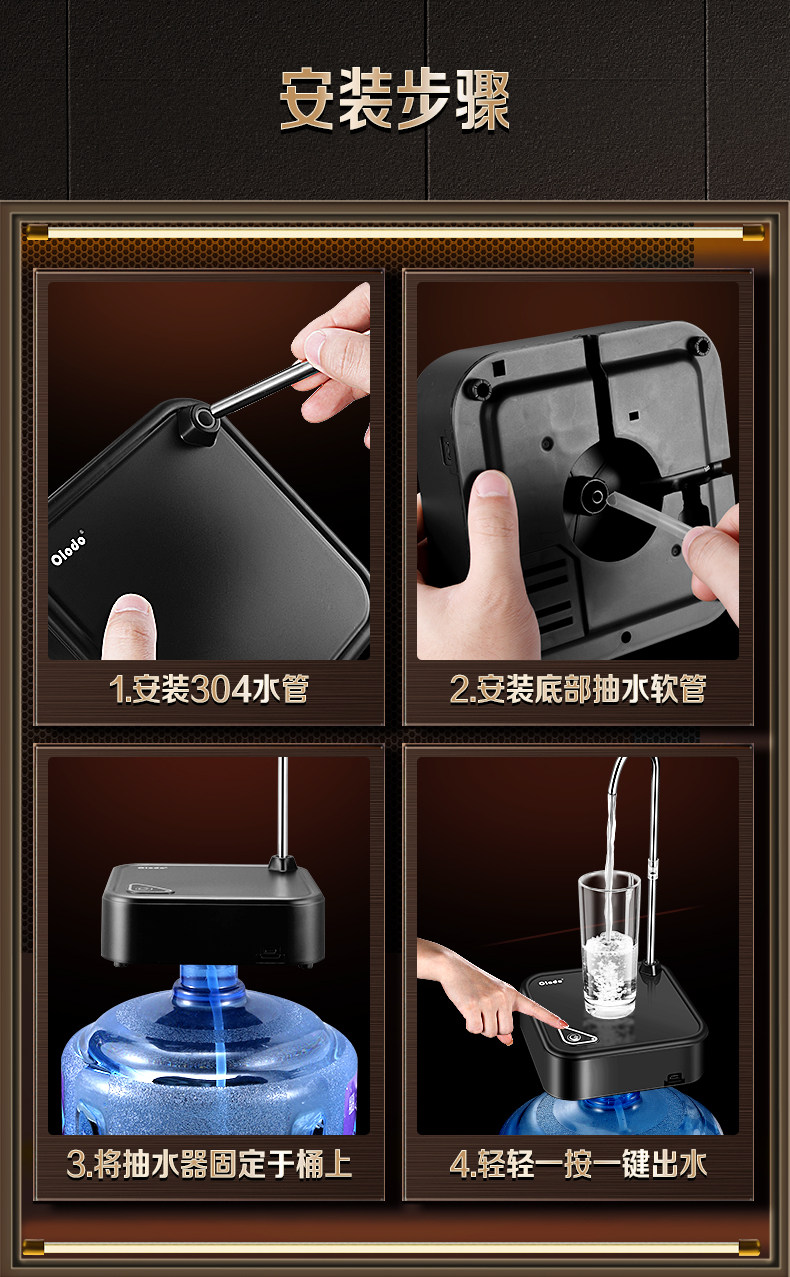 安装步骤

Olodo

1.安装304水管

2.安装底部抽水软管

3.将抽水器固定于桶上

Olodo

4.轻轻一按一键出水