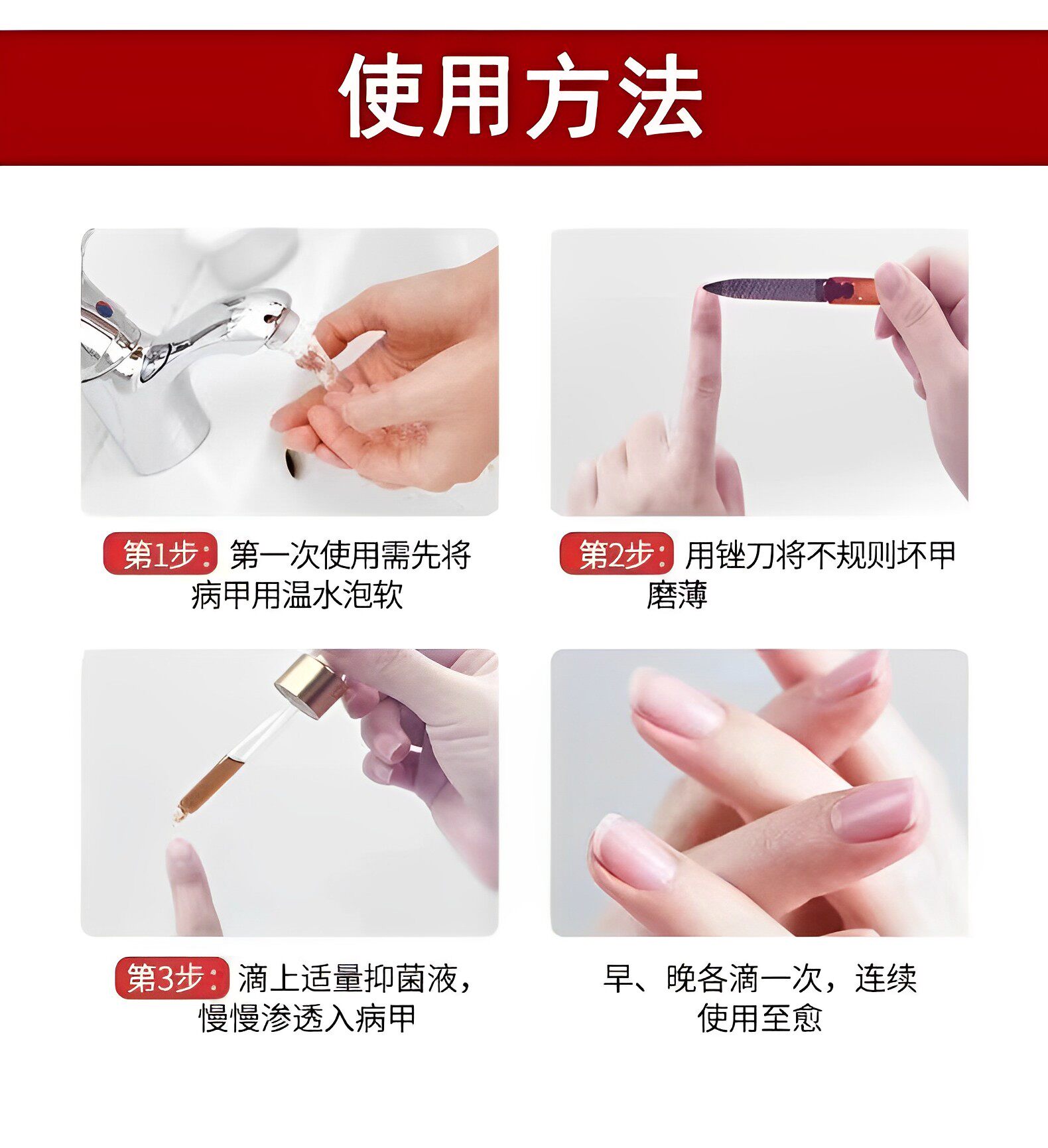 使用方法

第1步: 第一次使用需先将病甲用温水泡软

第2步: 用锉刀将不规则坏甲磨薄

第3步: 滴上适量抑菌液，慢慢渗透入病甲

早、晚各滴一次，连续使用至愈