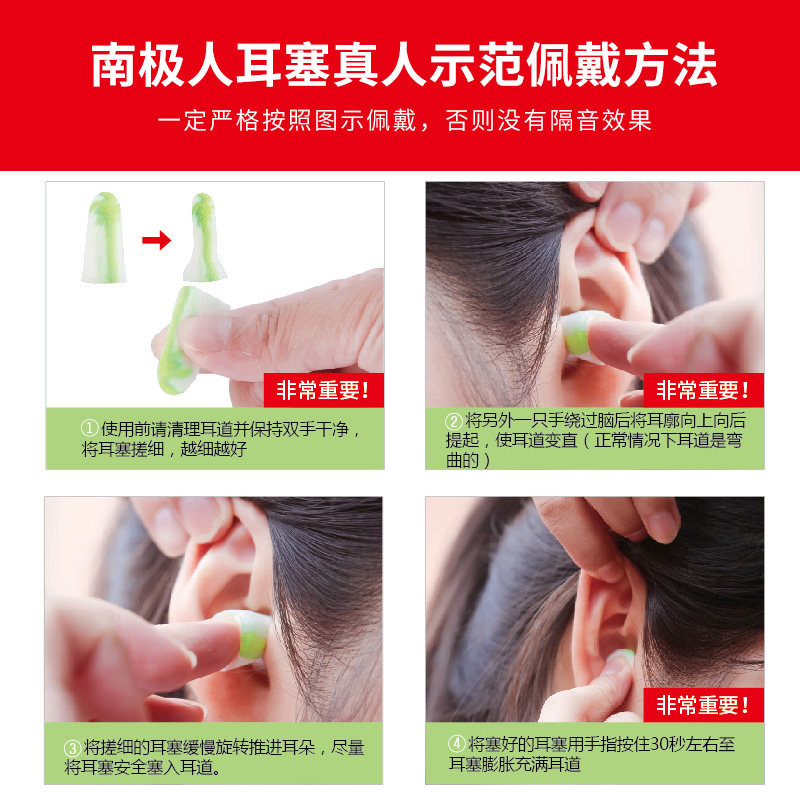 南极人耳塞真人示范佩戴方法

一定严格按照图示佩戴，否则没有隔音效果

非常重要！

①使用前请清理耳道并保持双手干净，将耳塞搓细，越细越好

非常重要！

②将另外一只手绕过脑后将耳廓向上向后提起，使耳道变直（正常情况下耳道是弯曲的）

③将搓细的耳塞缓慢旋转推进耳朵，尽量将耳塞安全塞入耳道。

非常重要！

④将塞好的耳塞用手指按住30秒左右至耳塞膨胀充满耳道