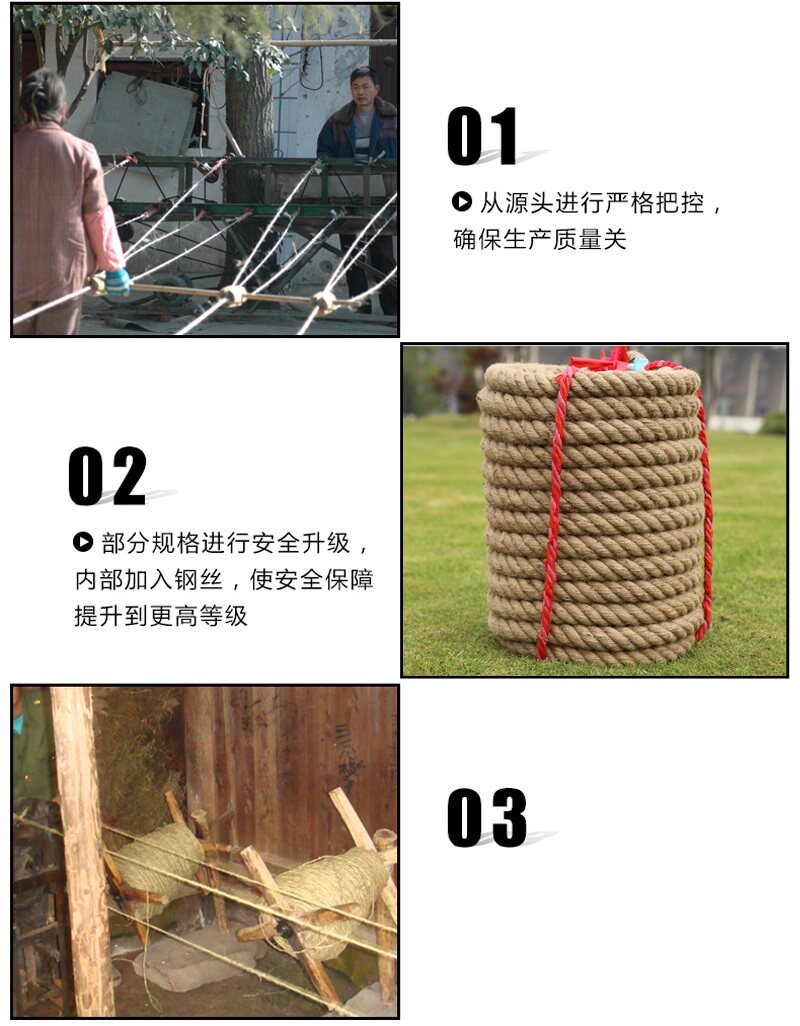 01

从源头进行严格把控，确保生产质量关

02

部分规格进行安全升级，内部加入钢丝，使安全保障提升到更高等级

03