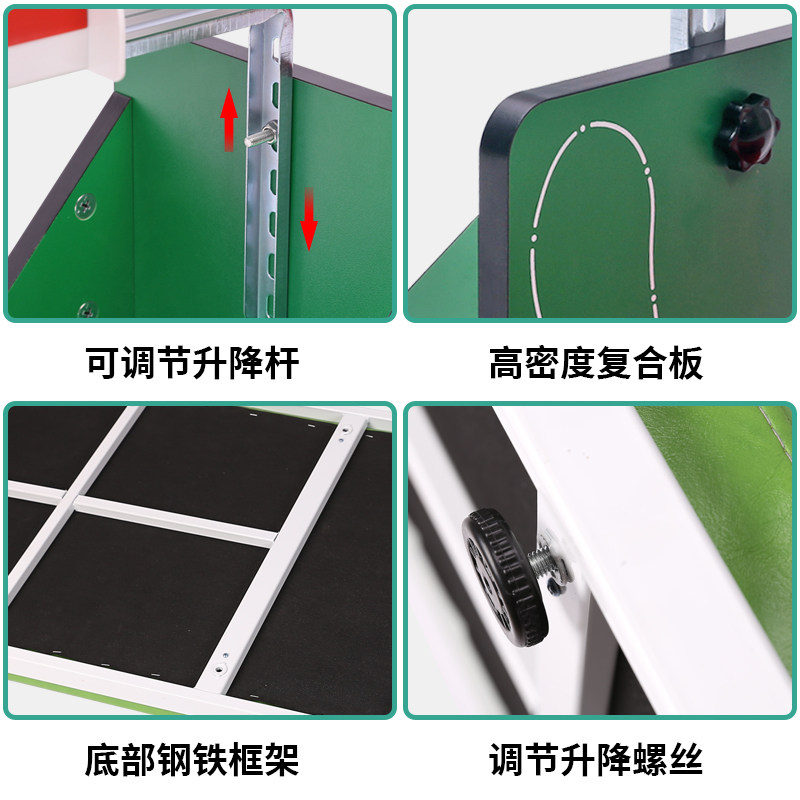 可调节升降杆

高密度复合板

底部钢铁框架

调节升降螺丝