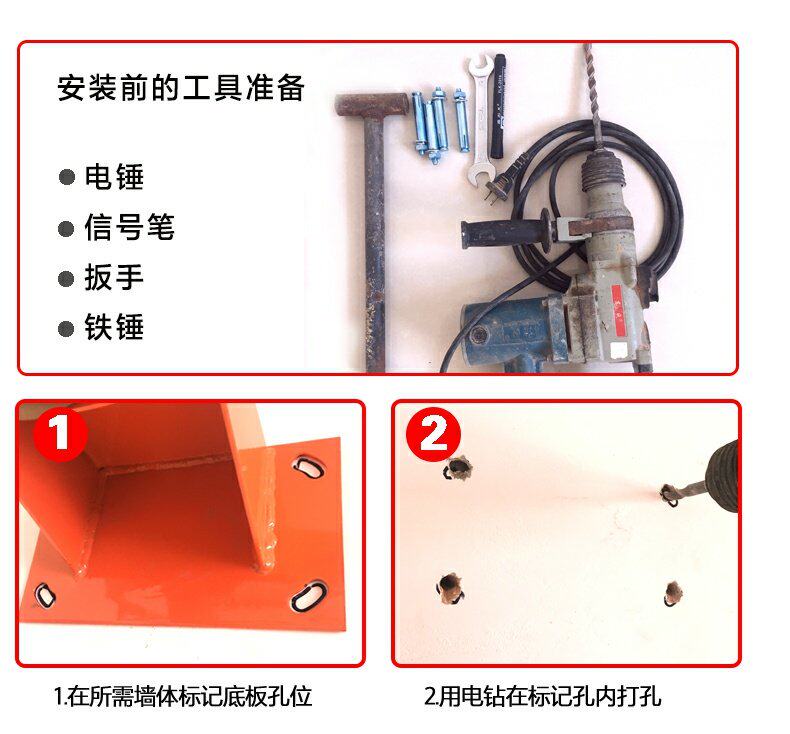 安装前的工具准备

● 电锤
● 信号笔
● 扳手
● 铁锤

1

2

1.在所需墙体标记底板孔位

2.用电钻在标记孔内打孔