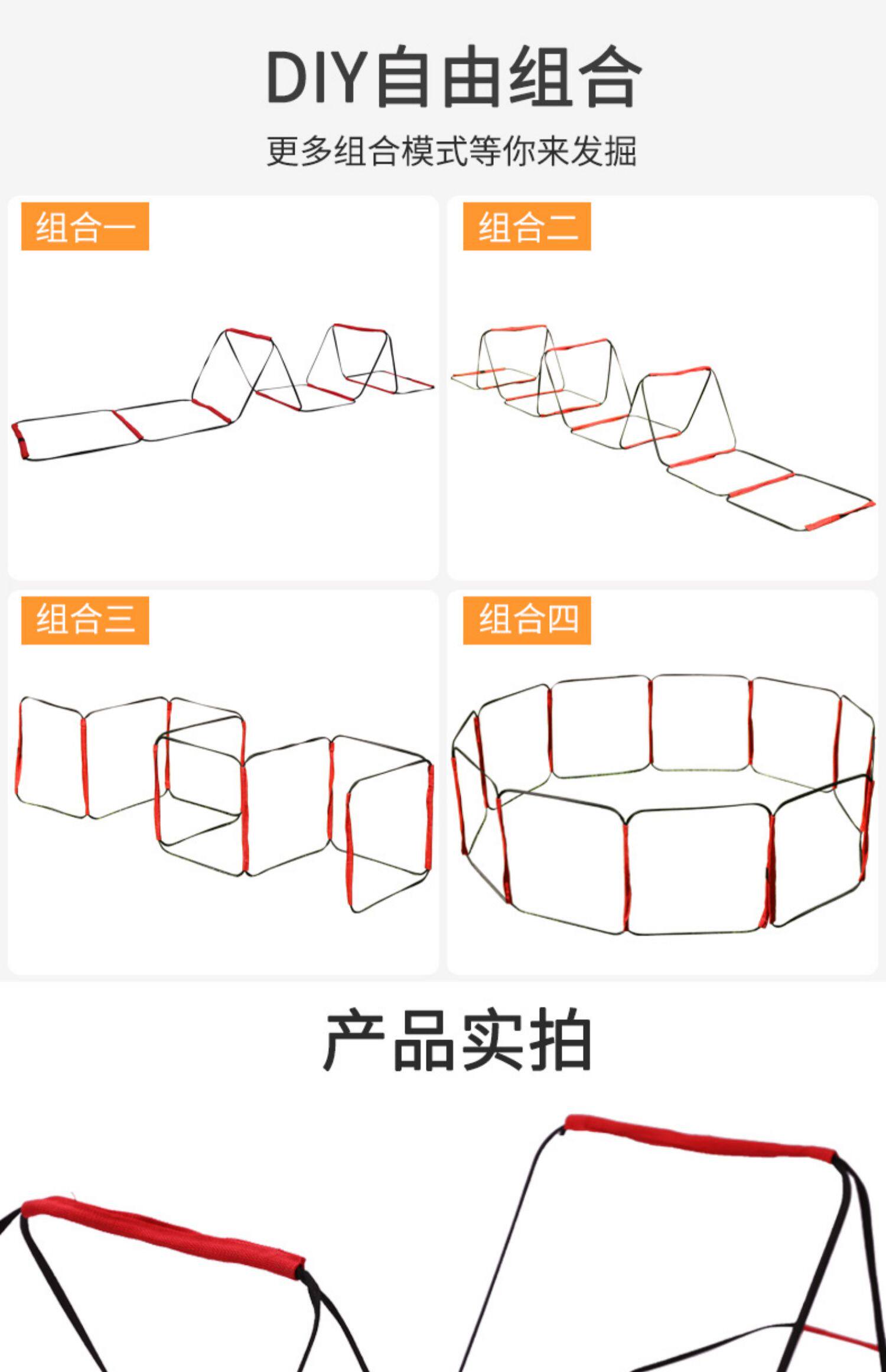 DIY自由组合

更多组合模式等你来发掘

组合一

组合二

组合三

组合四

产品实拍