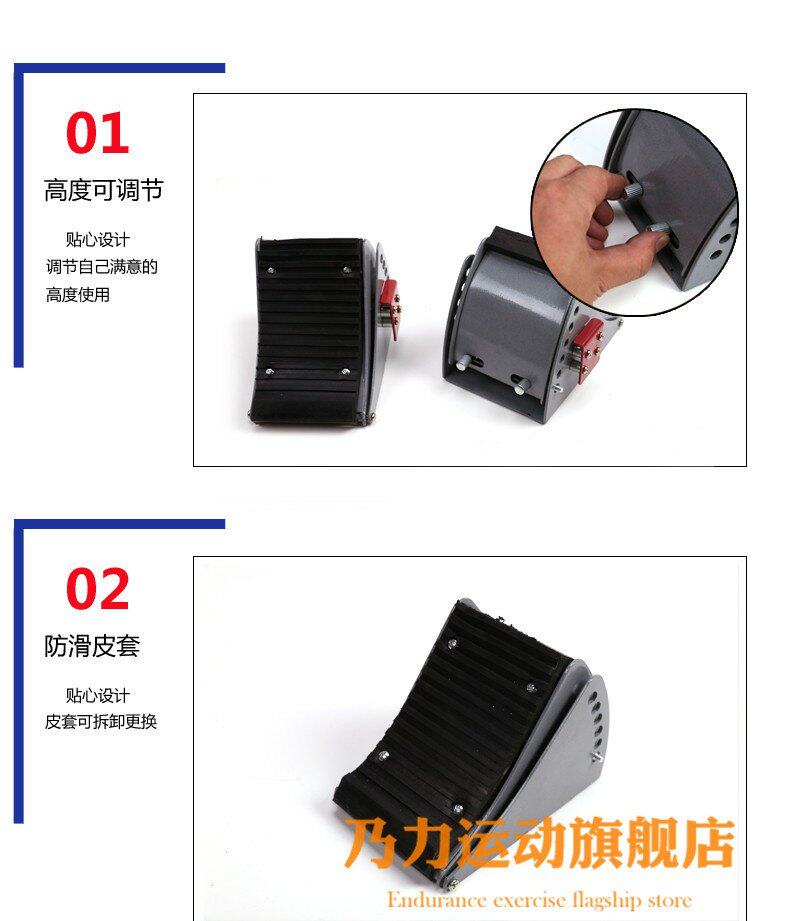 01

高度可调节

贴心设计
调节自己满意的
高度使用

02

防滑皮套

贴心设计
皮套可拆卸更换

乃力运动旗舰店
Endurance exercise flagship store