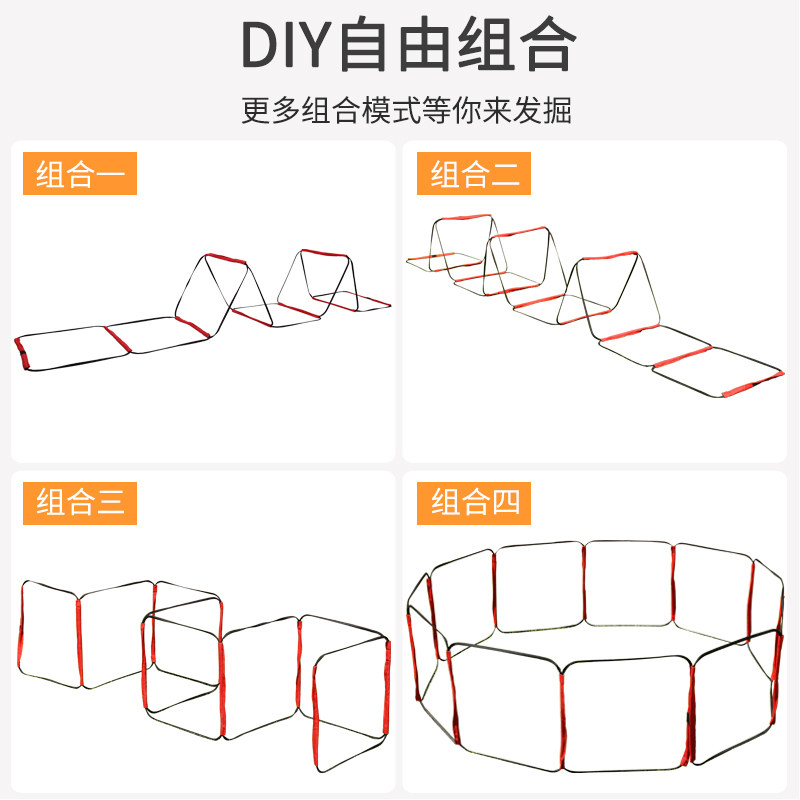 DIY自由组合

更多组合模式等你来发掘

组合一

组合二

组合三

组合四