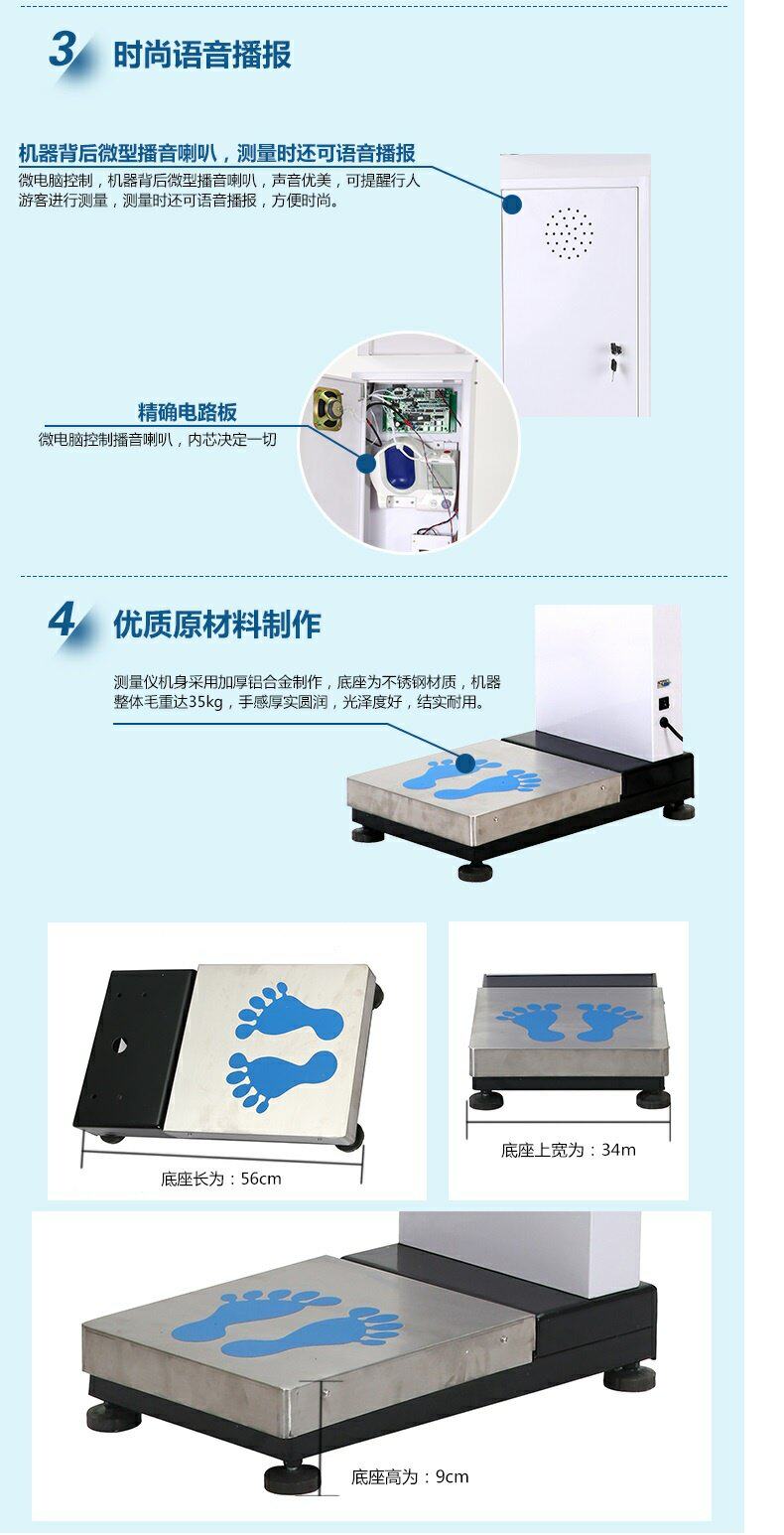 3 时尚语音播报

机器背后微型播音喇叭，测量时还可语音播报

微电脑控制，机器背后微型播音喇叭，声音优美，可提醒行人游客进行测量，测量时还可语音播报，方便时尚。

精确电路板

微电脑控制播音喇叭，内芯决定一切

4 优质原材料制作

测量仪机身采用加厚铝合金制作，底座为不锈钢材质，机器整体毛重达35kg，手感厚实圆润，光泽度好，结实耐用。

底座长为：56cm

底座上宽为：34m

底座高为：9cm