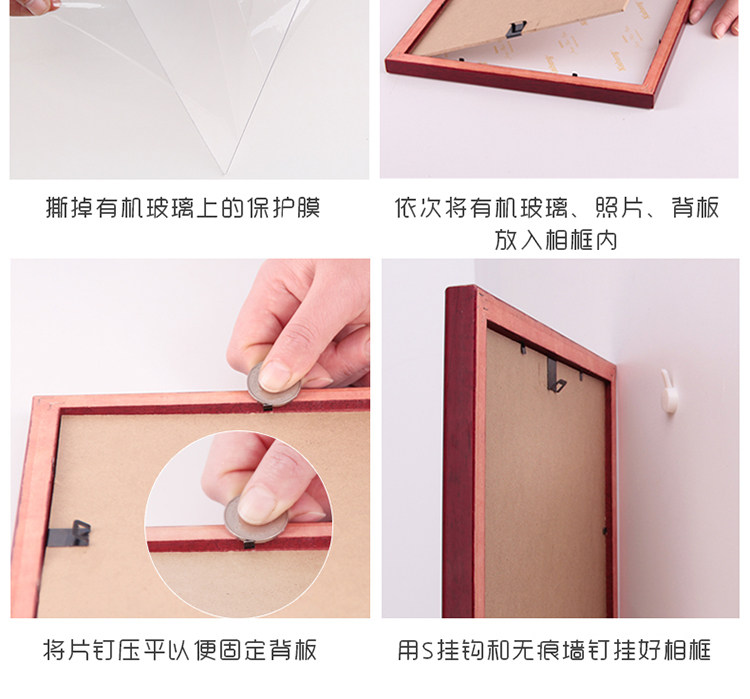 撕掉有机玻璃上的保护膜

依次将有机玻璃、照片、背板放入相框内

将片钉压平以便固定背板

用S挂钩和无痕墙钉挂好相框