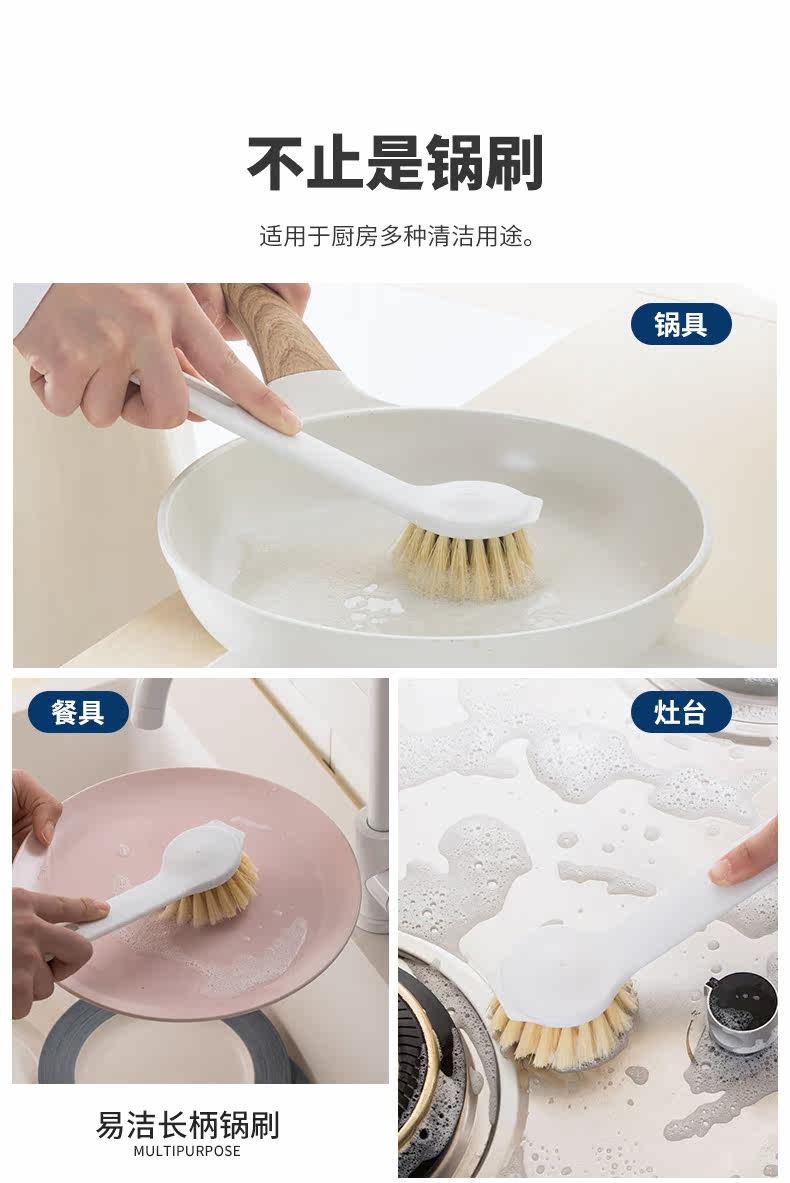 不止是锅刷

适用于厨房多种清洁用途。

锅具

餐具

灶台

易洁长柄锅刷
MULTIPURPOSE