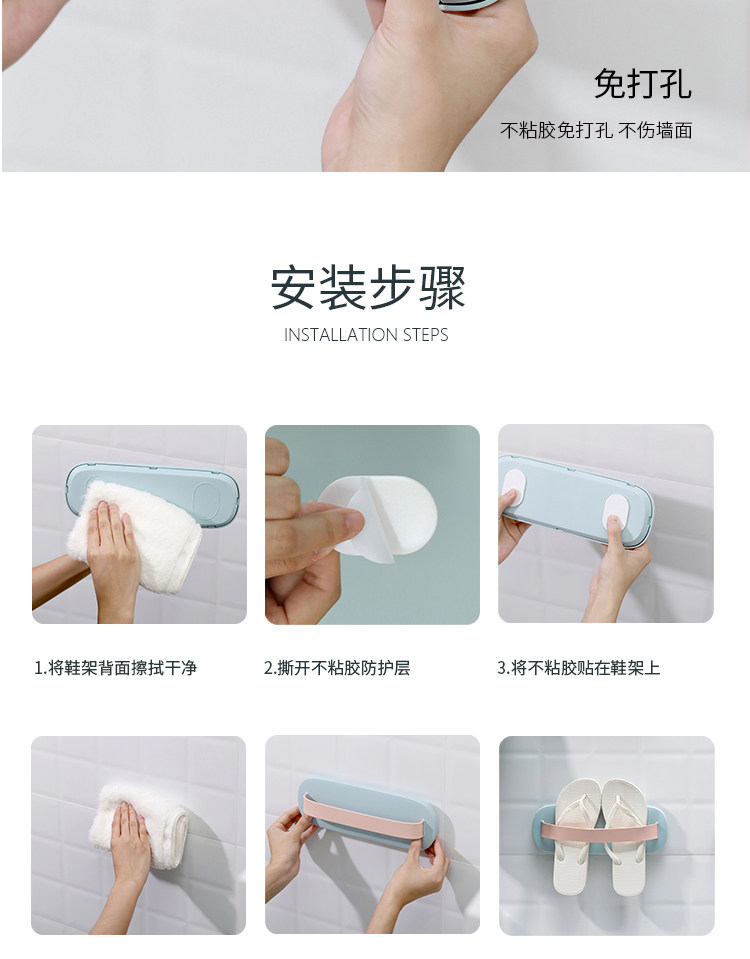 免打孔

不粘胶免打孔 不伤墙面

安装步骤

INSTALLATION STEPS

1.将鞋架背面擦拭干净

2.撕开不粘胶防护层

3.将不粘胶贴在鞋架上