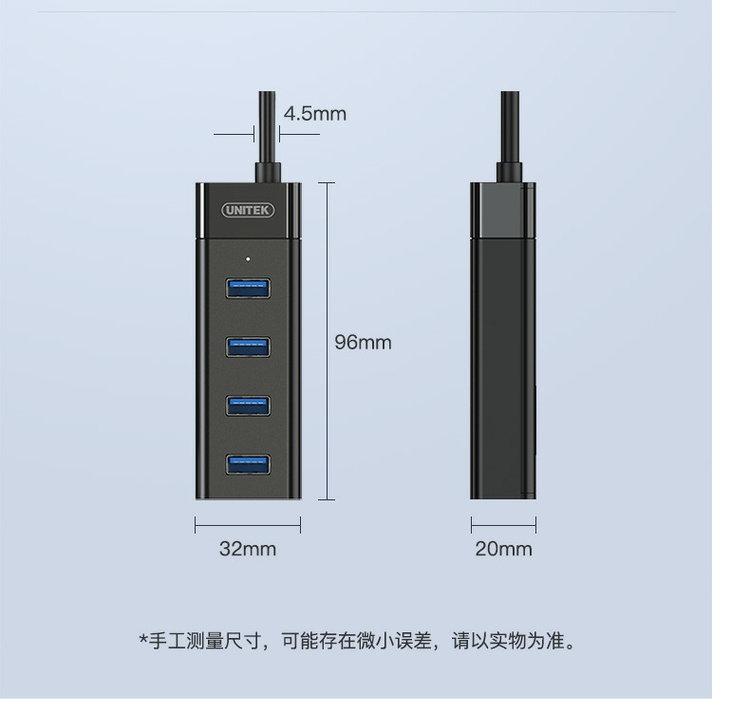 4.5mm

UNITEK

96mm

32mm

20mm

*手工测量尺寸，可能存在微小误差，请以实物为准。