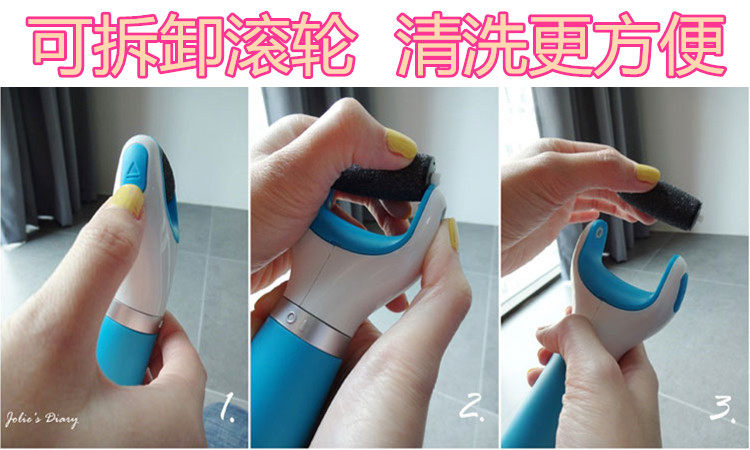 可拆卸滚轮 清洗更方便

Jolie's Diary

1.

2.

3.