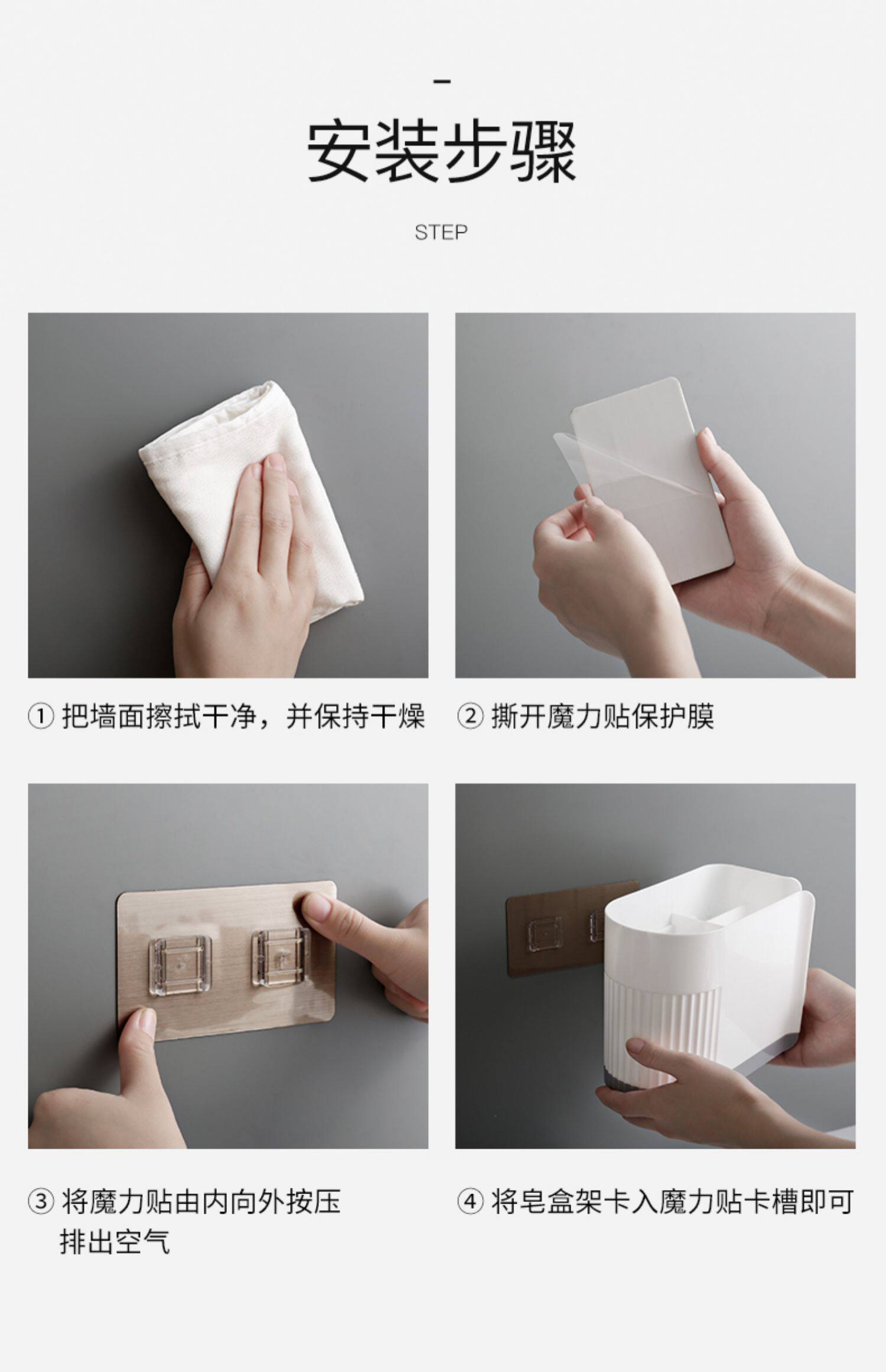 安装步骤

STEP

① 把墙面擦拭干净，并保持干燥

② 撕开魔力贴保护膜

③ 将魔力贴由内向外按压排出空气

④ 将皂盒架卡入魔力贴卡槽即可