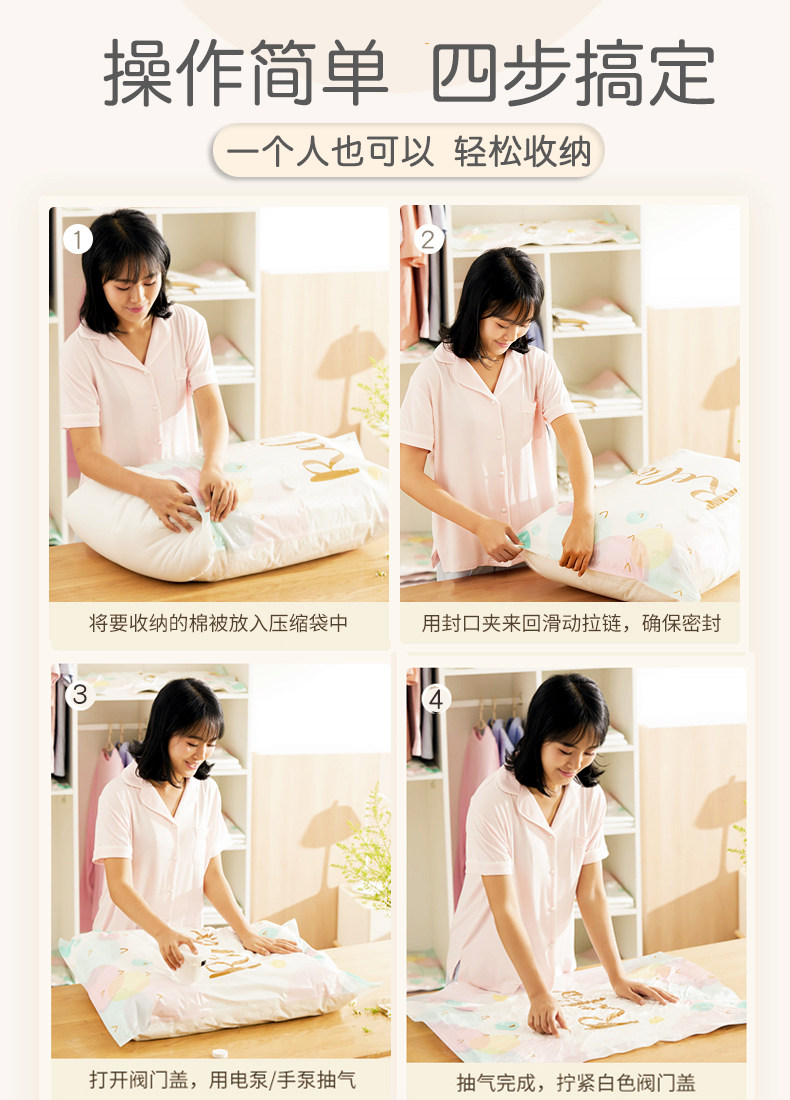 操作简单 四步搞定

一个人也可以 轻松收纳

1

将要收纳的棉被放入压缩袋中

2

用封口夹来回滑动拉链，确保密封

3

打开阀门盖，用电泵/手泵抽气

4

抽气完成，拧紧白色阀门盖