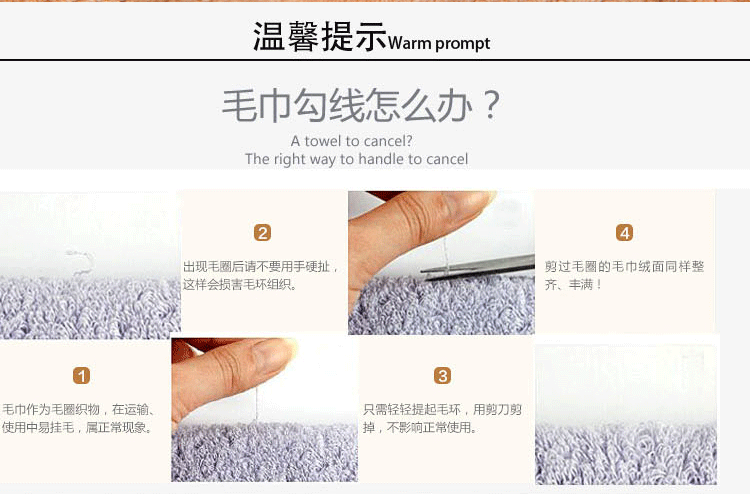 温馨提示Warm prompt

毛巾勾线怎么办？

A towel to cancel?
The right way to handle to cancel

2

出现毛圈后请不要用手硬扯，这样会损害毛环组织。

4

剪过毛圈的毛巾绒面同样整齐、丰满！

1

毛巾作为毛圈织物，在运输、使用中易挂毛，属正常现象。

3

只需轻轻提起毛环，用剪刀剪掉，不影响正常使用。