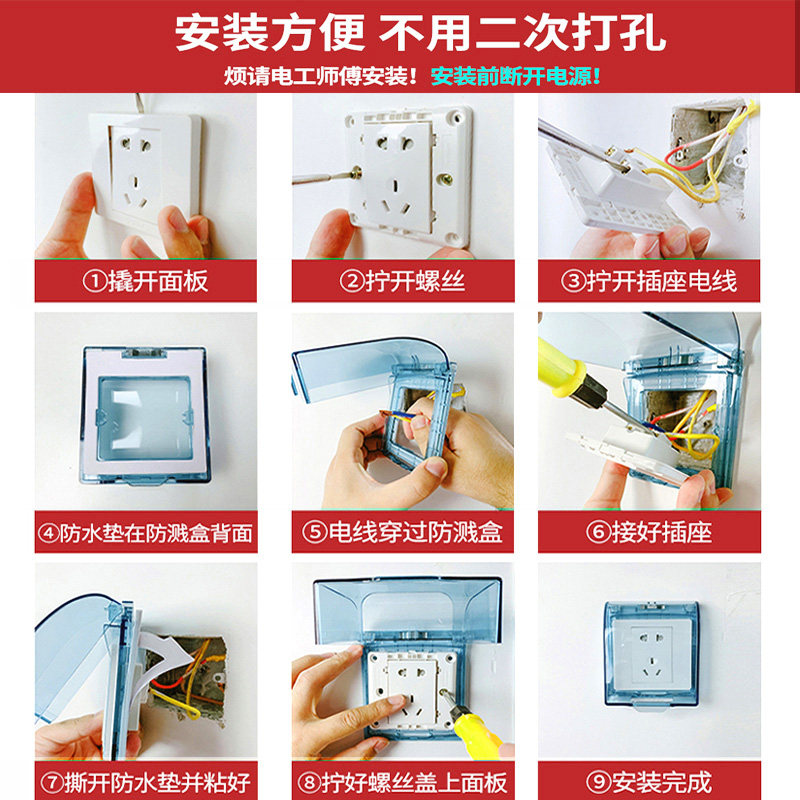 安装方便 不用二次打孔

烦请电工师傅安装！安装前断开电源！

①撬开面板

②拧开螺丝

③拧开插座电线

④防水垫在防溅盒背面

⑤电线穿过防溅盒

⑥接好插座

⑦撕开防水垫并粘好

⑧拧好螺丝盖上面板

⑨安装完成