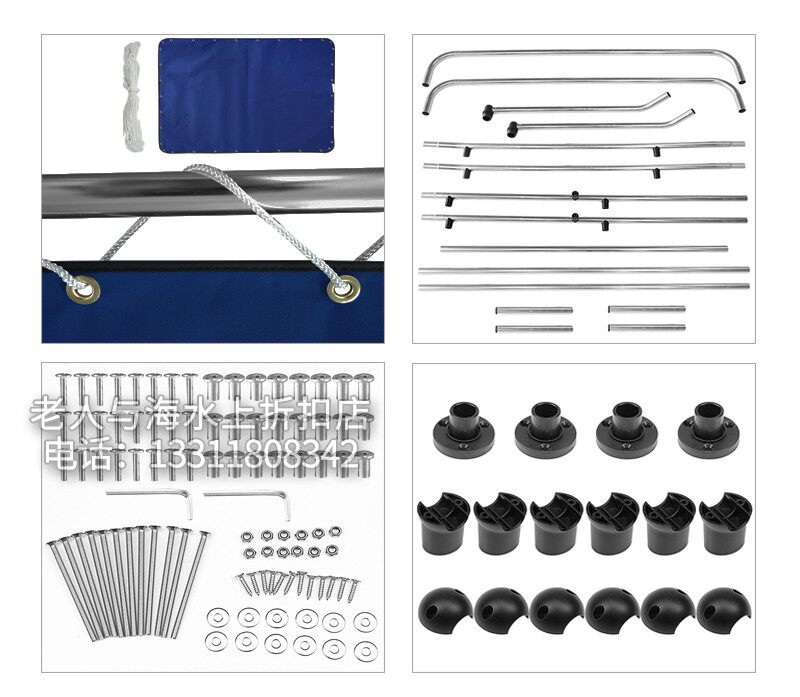 老人与海水上折扣店
电话：13311808342