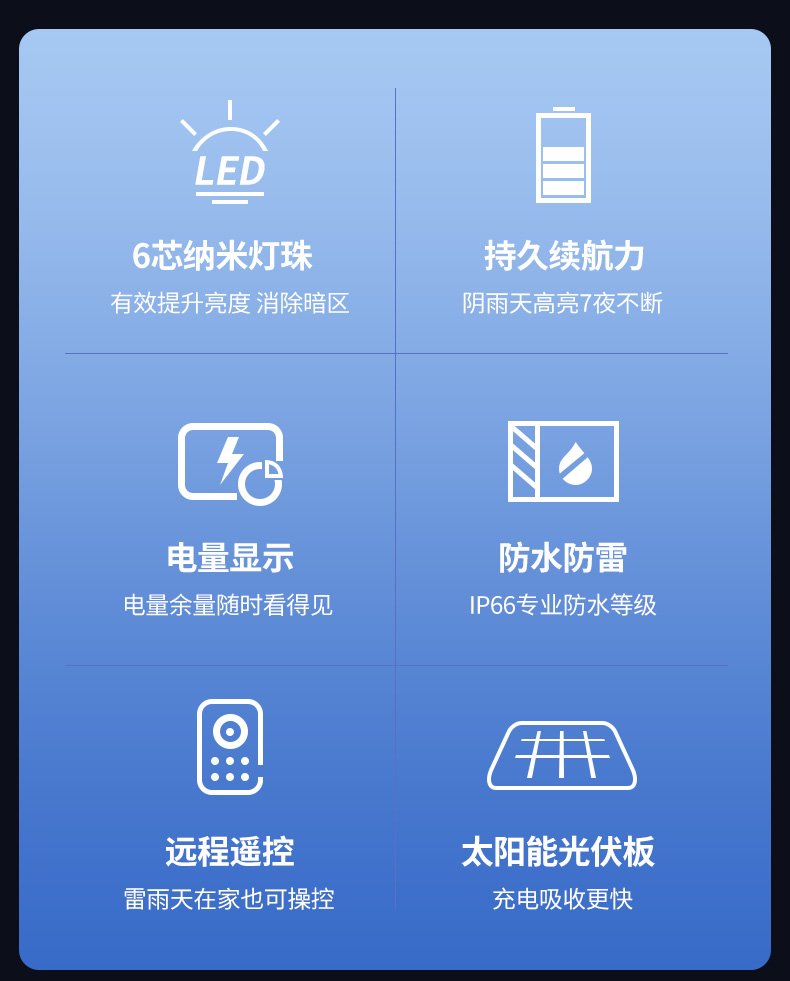 LED

6芯纳米灯珠

有效提升亮度 消除暗区

持久续航力

阴雨天高亮7夜不断

电量显示

电量余量随时看得见

防水防雷

IP66专业防水等级

远程遥控

雷雨天在家也可操控

太阳能光伏板

充电吸收更快