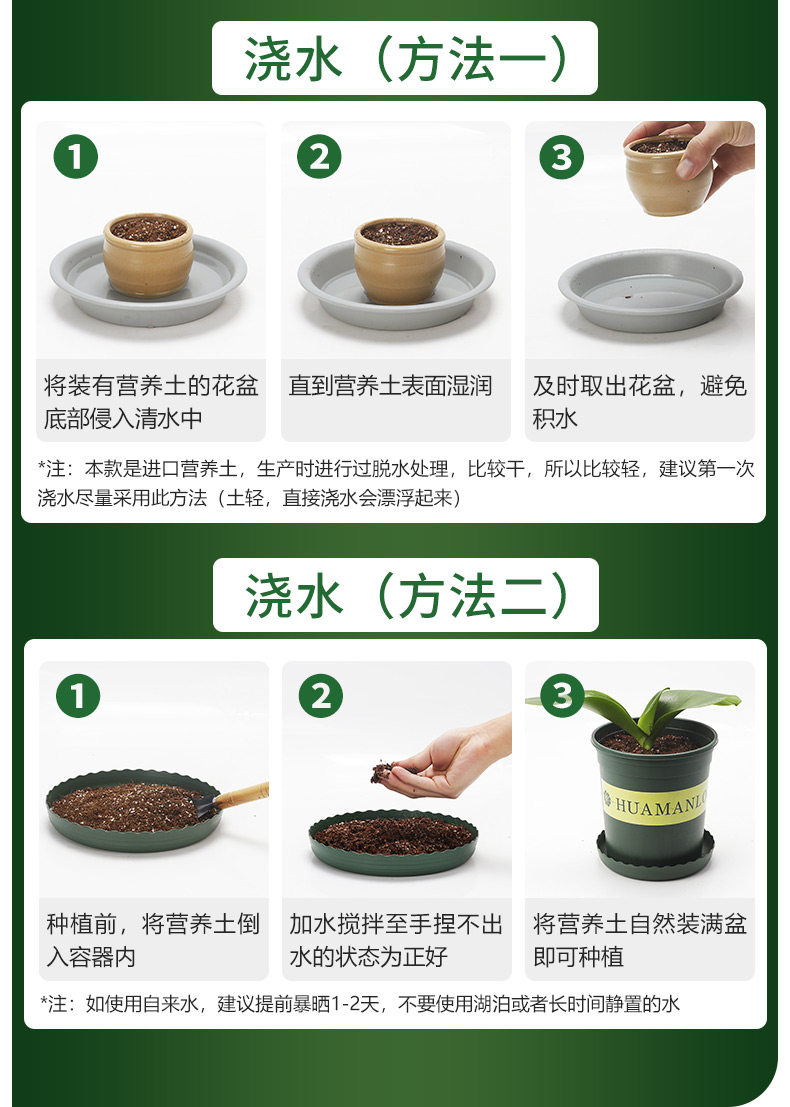 浇水（方法一）

1
将装有营养土的花盆底部侵入清水中

2
直到营养土表面湿润

3
及时取出花盆，避免积水

*注：本款是进口营养土，生产时进行过脱水处理，比较干，所以比较轻，建议第一次浇水尽量采用此方法（土轻，直接浇水会漂浮起来）

浇水（方法二）

1
种植前，将营养土倒入容器内

2
加水搅拌至手捏不出水的状态为正好

3
HUAMANLO
将营养土自然装满盆即可种植

*注：如使用自来水，建议提前暴晒1-2天，不要使用湖泊或者长时间静置的水