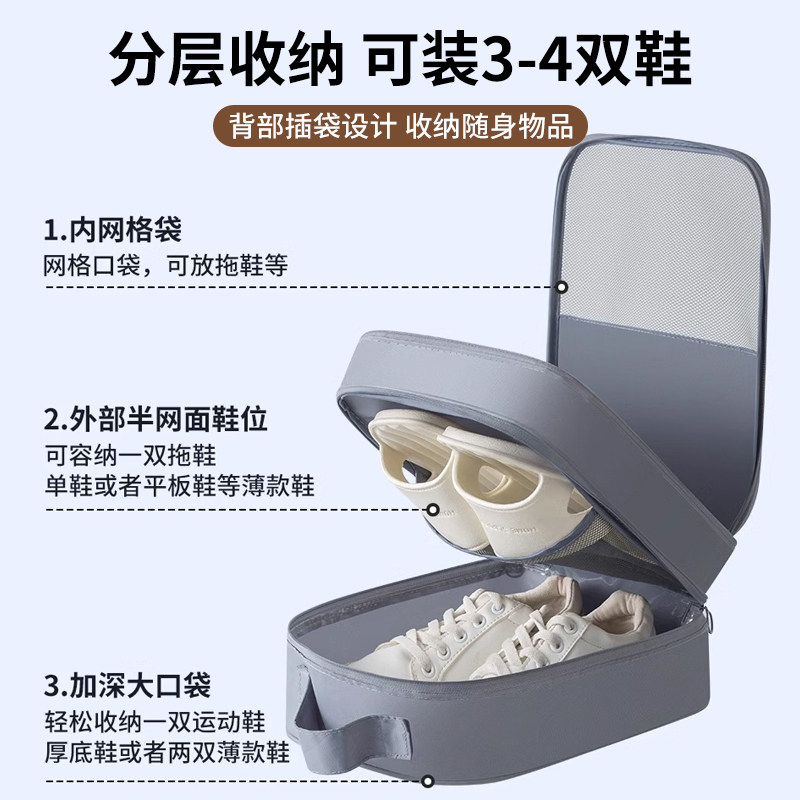 分层收纳 可装3-4双鞋

背部插袋设计 收纳随身物品

1.内网格袋
网格口袋，可放拖鞋等

2.外部半网面鞋位
可容纳一双拖鞋
单鞋或者平板鞋等薄款鞋

3.加深大口袋
轻松收纳一双运动鞋
厚底鞋或者两双薄款鞋