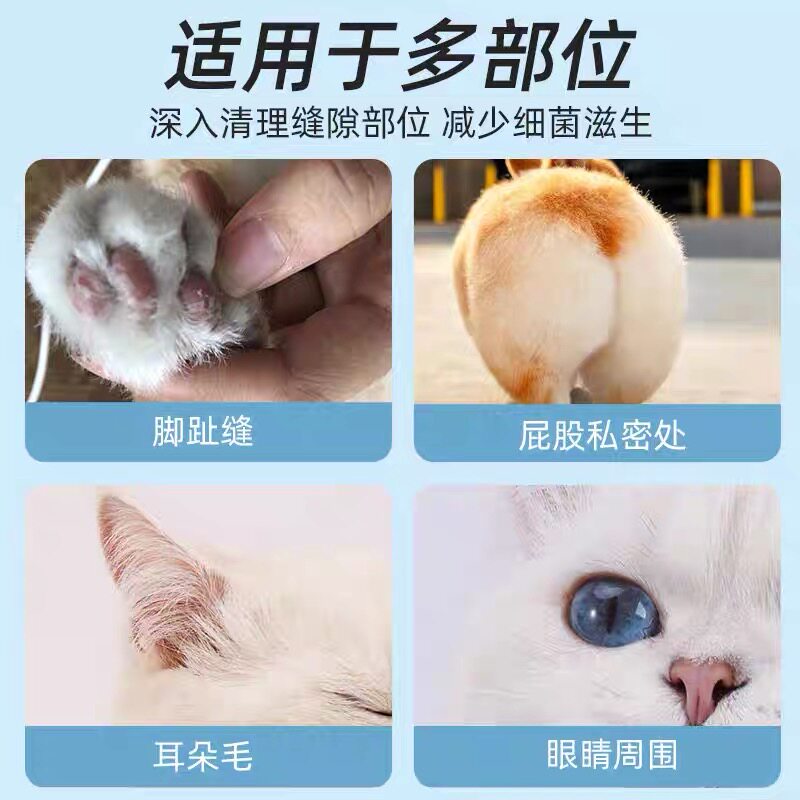 适用于多部位

深入清理缝隙部位 减少细菌滋生

脚趾缝

屁股私密处

耳朵毛

眼睛周围