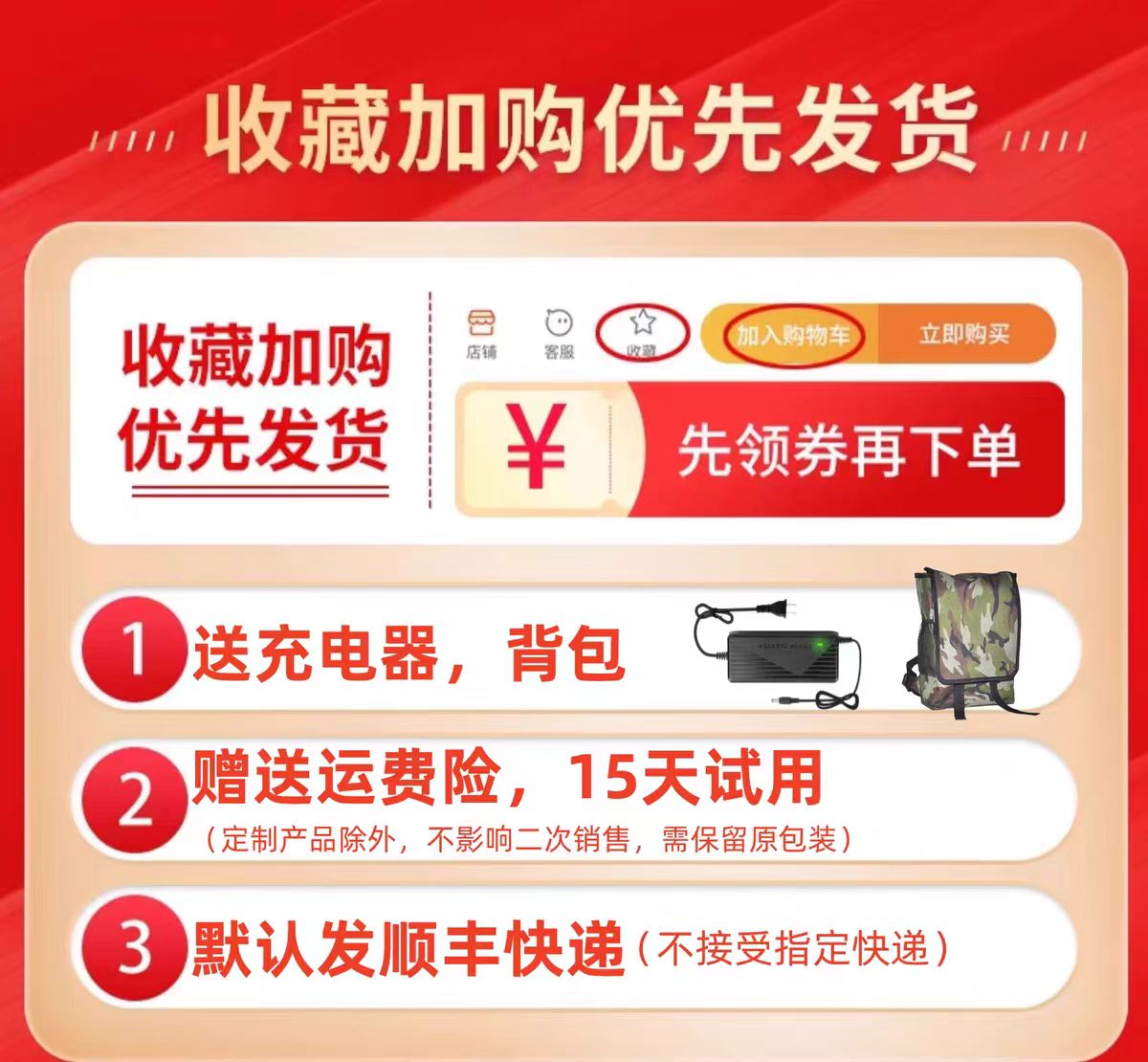 收藏加购优先发货

收藏加购
优先发货

店铺 客服 收藏 加入购物车 立即购买

¥ 先领券再下单

1 送充电器，背包

2 赠送运费险，15天试用
（定制产品除外，不影响二次销售，需保留原包装）

3 默认发顺丰快递（不接受指定快递）