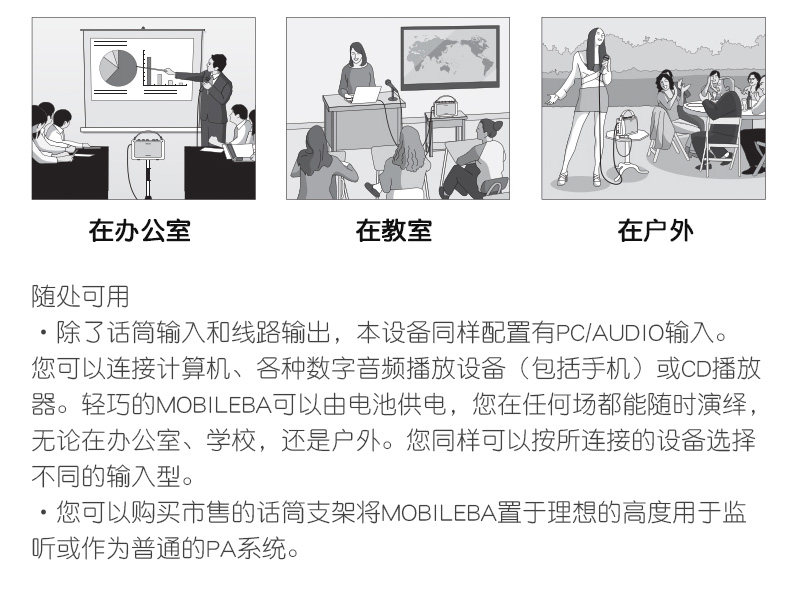 在办公室

在教室

在户外

随处可用

・除了话筒输入和线路输出，本设备同样配置有PC/AUDIO输入。您可以连接计算机、各种数字音频播放设备（包括手机）或CD播放器。轻巧的MOBILEBA可以由电池供电，您在任何场都能随时演绎，无论在办公室、学校，还是户外。您同样可以按所连接的设备选择不同的输入型。

・您可以购买市售的话筒支架将MOBILEBA置于理想的高度用于监听或作为普通的PA系统。