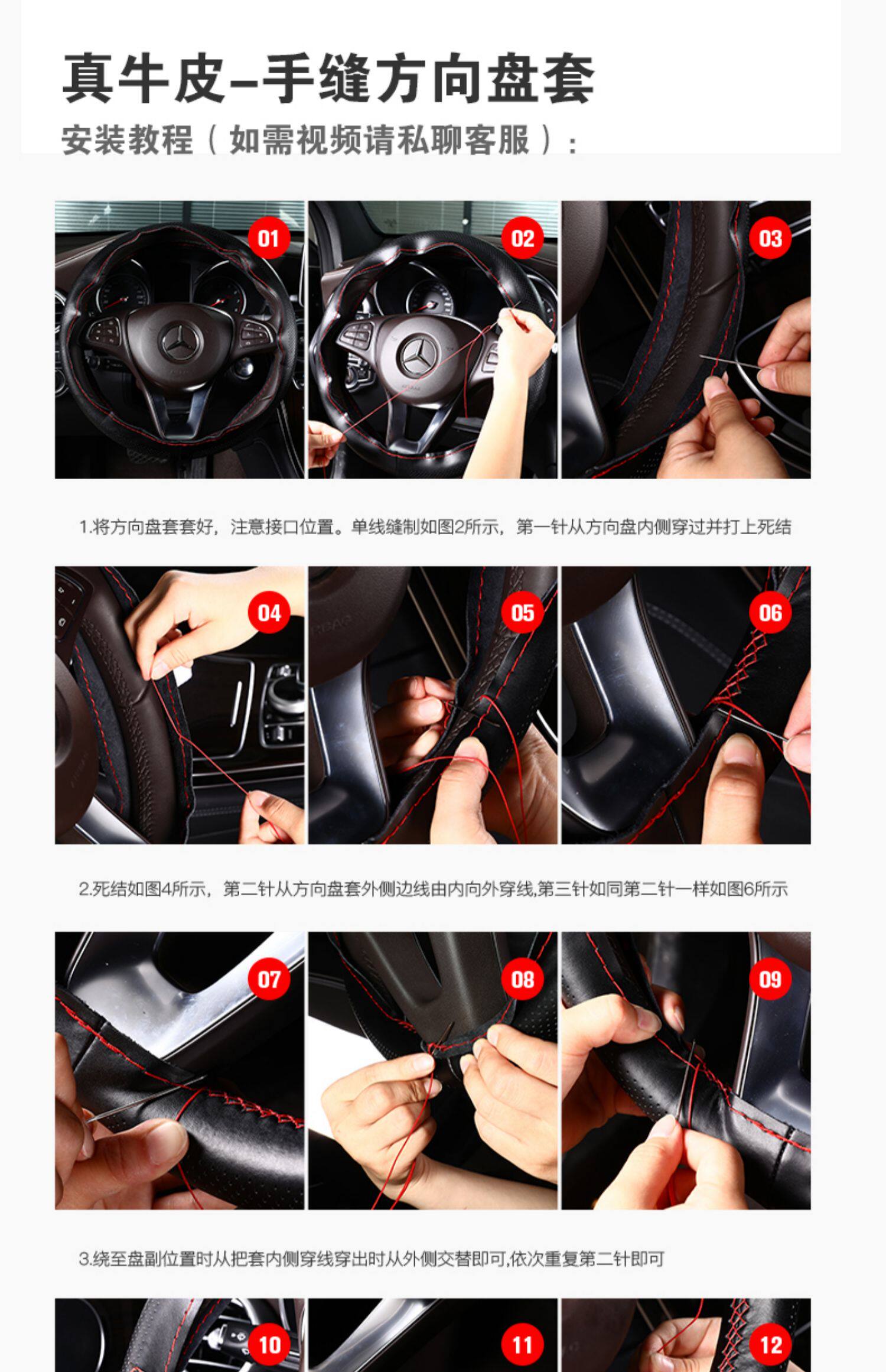 真牛皮–手缝方向盘套

安装教程（如需视频请私聊客服）：

01 02 03

1.将方向盘套套好，注意接口位置。单线缝制如图2所示，第一针从方向盘内侧穿过并打上死结

04 05 06

2.死结如图4所示，第二针从方向盘套外侧边线由内向外穿线,第三针如同第二针一样如图6所示

07 08 09

3.绕至盘副位置时从把套内侧穿线穿出时从外侧交替即可,依次重复第二针即可

10 11 12