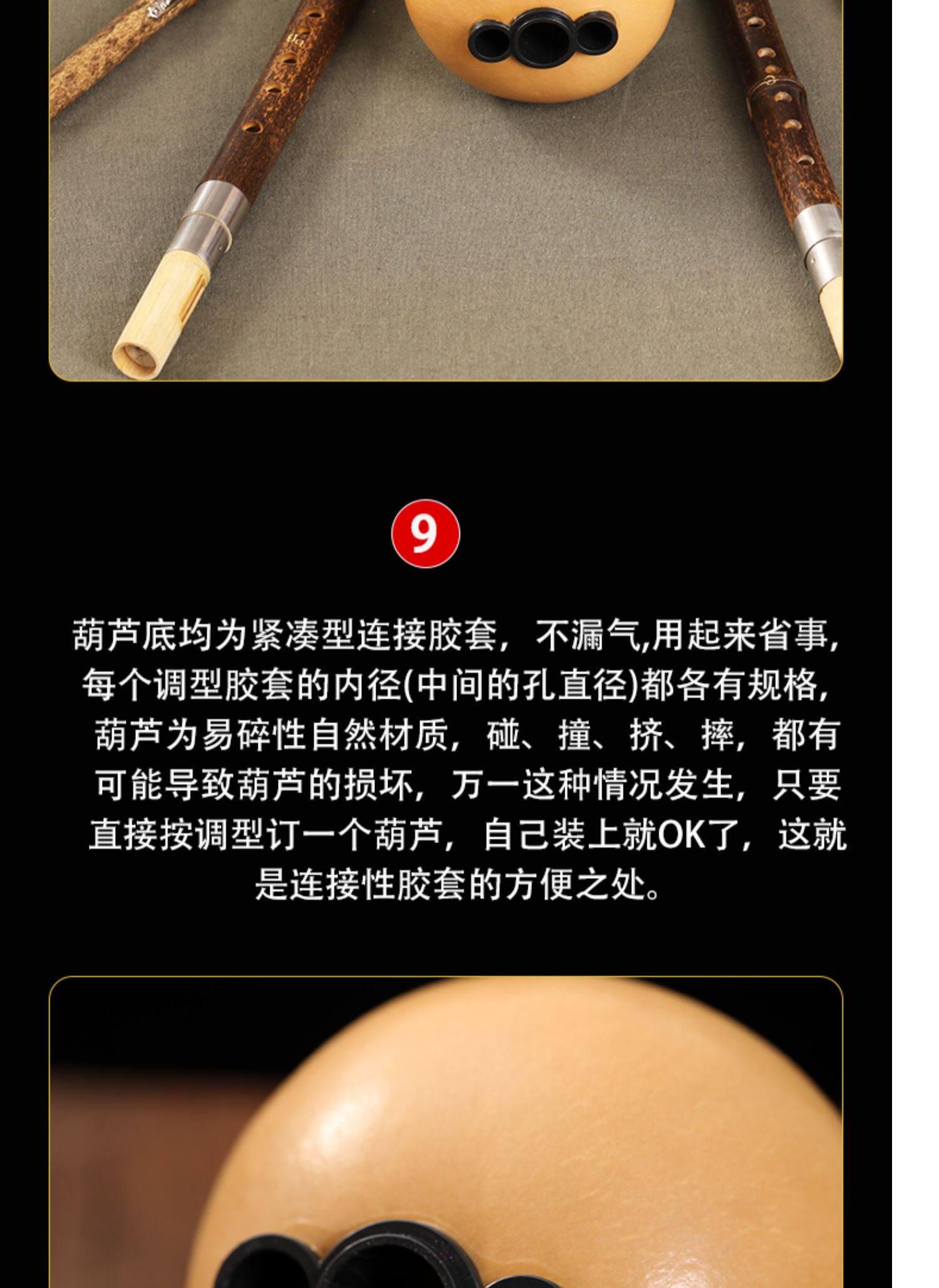 9

葫芦底均为紧凑型连接胶套，不漏气,用起来省事,每个调型胶套的内径(中间的孔直径)都各有规格,葫芦为易碎性自然材质，碰、撞、挤、摔，都有可能导致葫芦的损坏，万一这种情况发生，只要直接按调型订一个葫芦，自己装上就OK了，这就是连接性胶套的方便之处。