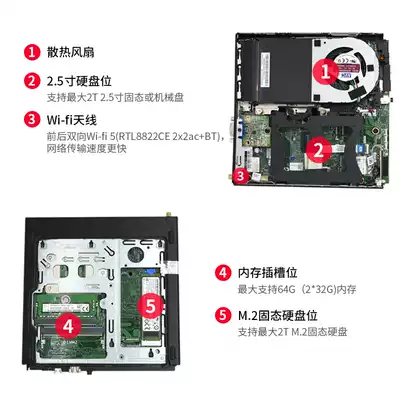 1 散热风扇

2 2.5寸硬盘位
支持最大2T 2.5寸固态或机械盘

3 Wi-fi天线
前后双向Wi-fi 5(RTL8822CE 2x2ac+BT)，网络传输速度更快

1

2

3

4

5

4 内存插槽位
最大支持64G（2*32G)内存

5 M.2固态硬盘位
支持最大2T M.2固态硬盘