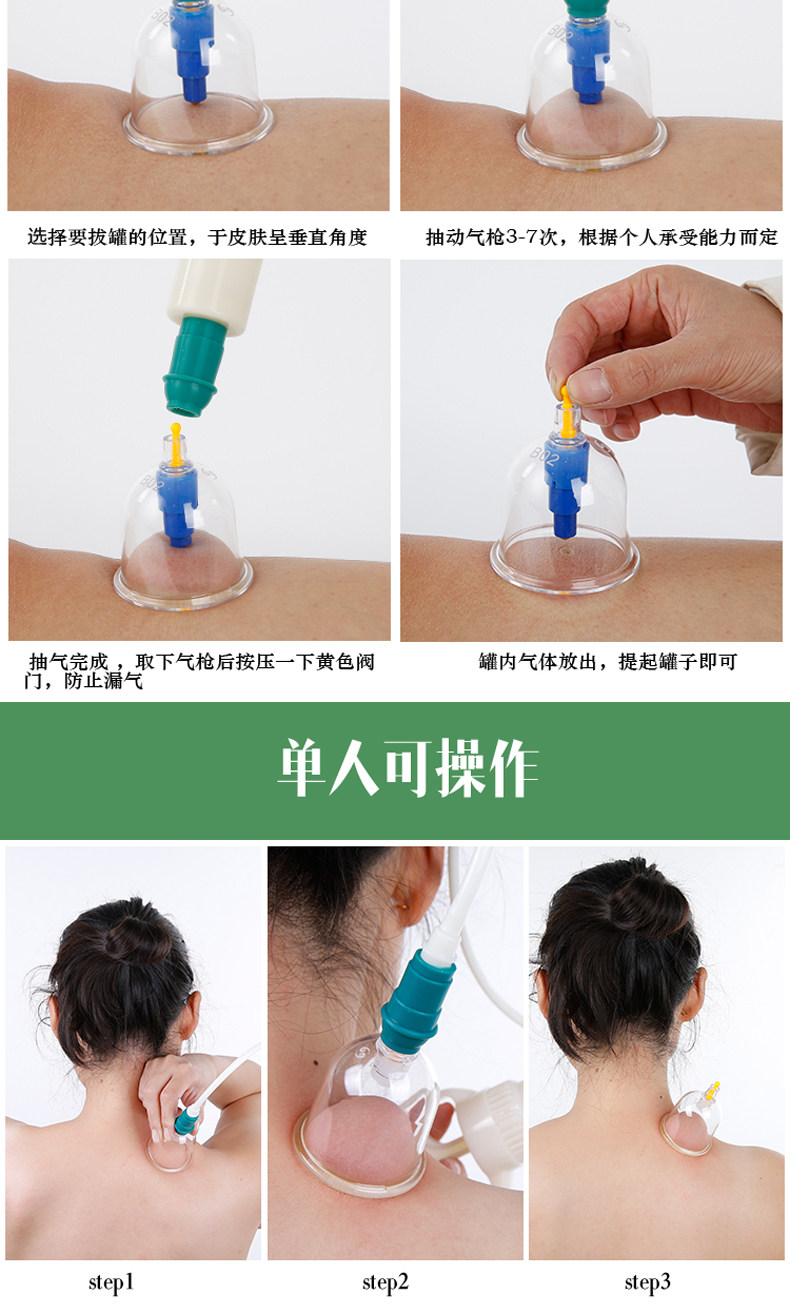 选择要拔罐的位置，于皮肤呈垂直角度

抽动气枪3-7次，根据个人承受能力而定

抽气完成，取下气枪后按压一下黄色阀门，防止漏气

罐内气体放出，提起罐子即可

单人可操作

step1

step2

step3