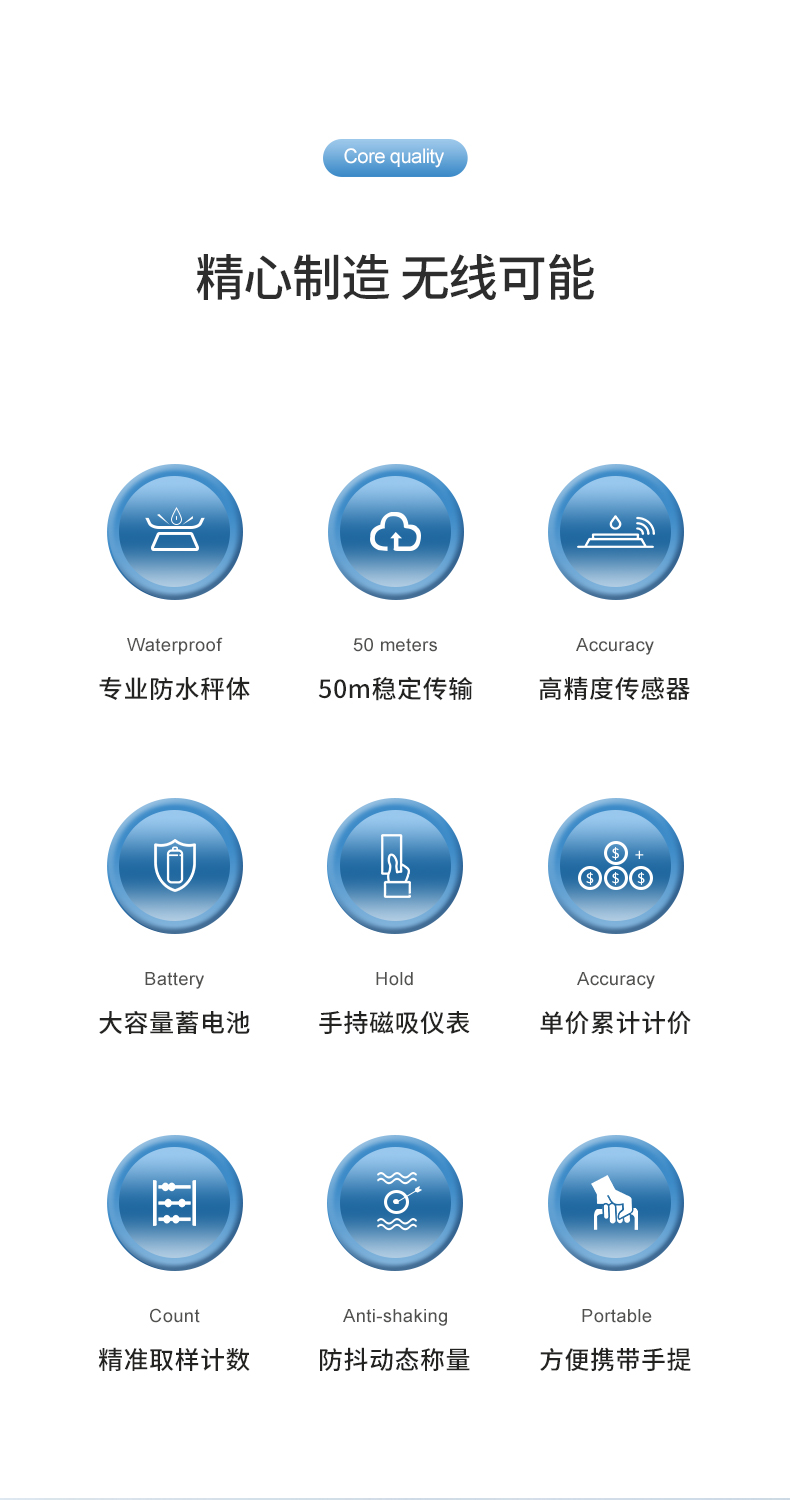 Core quality

精心制造 无线可能

Waterproof
专业防水秤体

50 meters
50m稳定传输

Accuracy
高精度传感器

Battery
大容量蓄电池

Hold
手持磁吸仪表

Accuracy
单价累计计价

Count
精准取样计数

Anti-shaking
防抖动态称量

Portable
方便携带手提