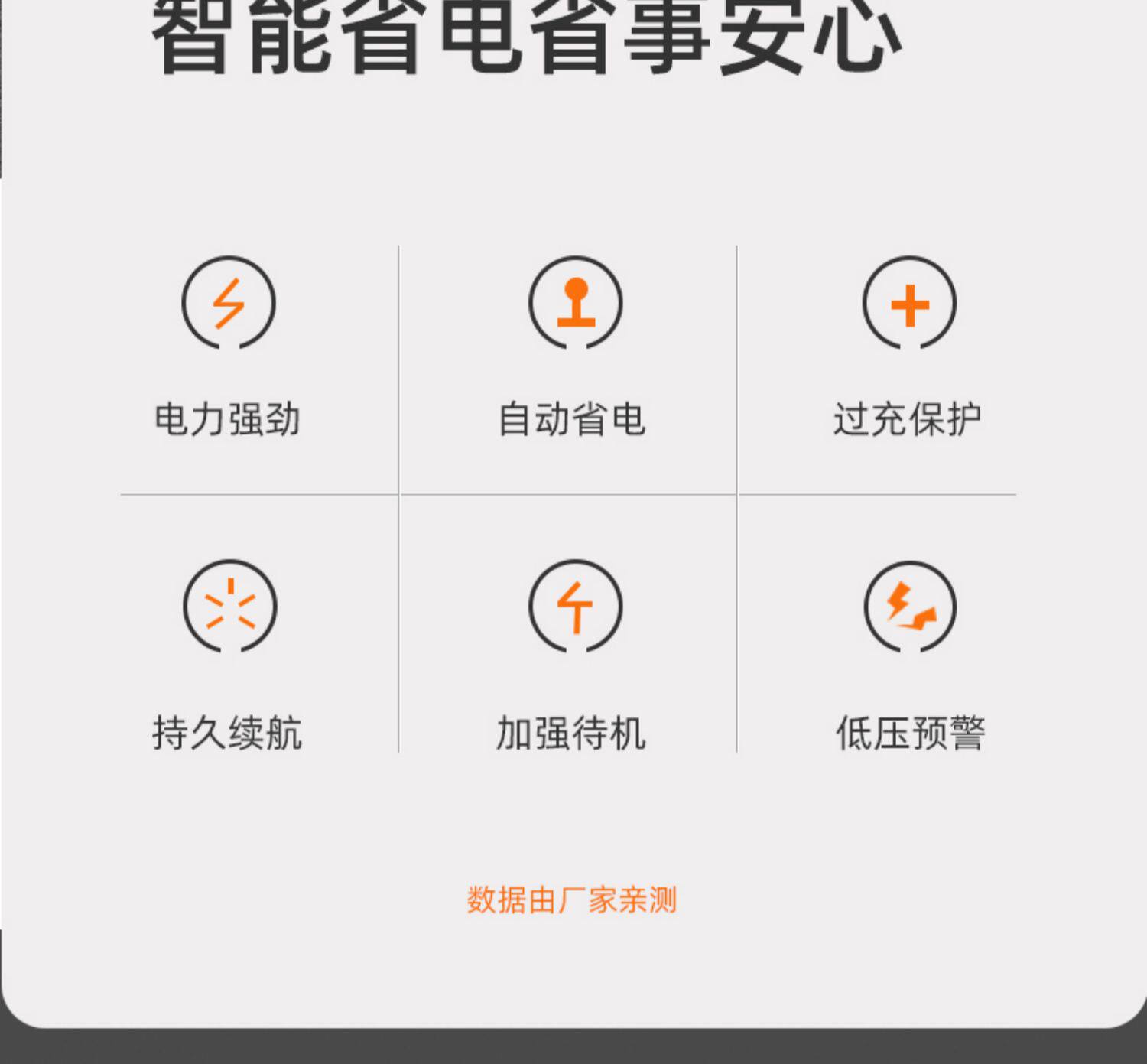 智能省电省事安心

电力强劲

自动省电

过充保护

持久续航

加强待机

低压预警

数据由厂家亲测