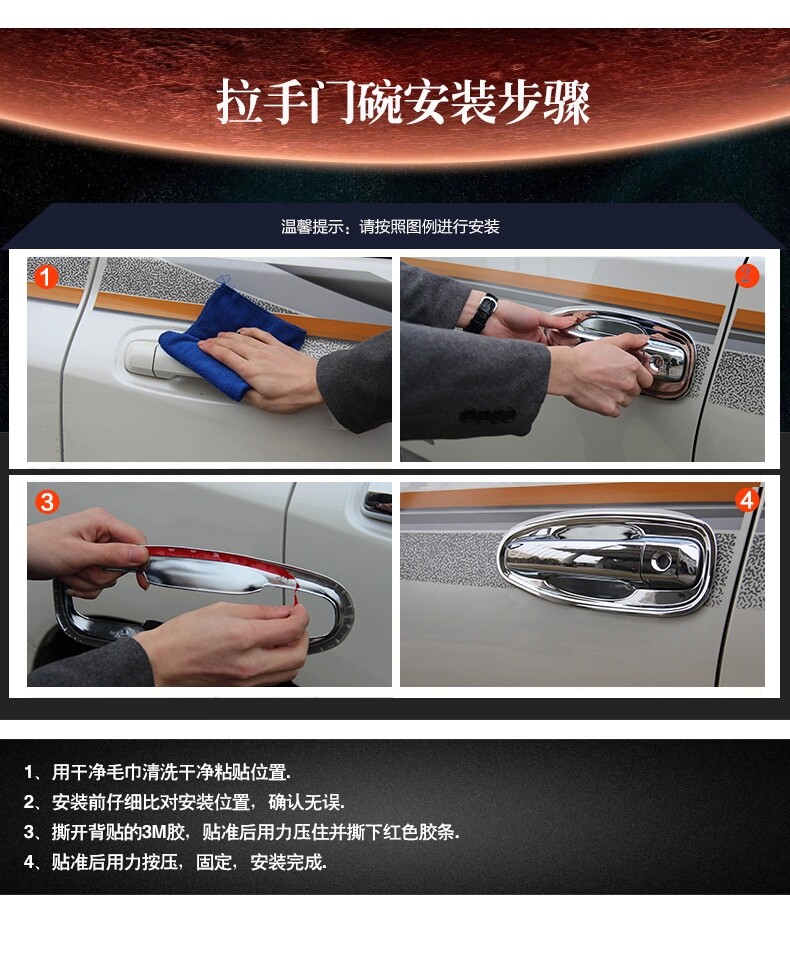 拉手门碗安装步骤

温馨提示：请按照图例进行安装

1

2

3

4

1、用干净毛巾清洗干净粘贴位置.
2、安装前仔细比对安装位置，确认无误.
3、撕开背贴的3M胶，贴准后用力压住并撕下红色胶条.
4、贴准后用力按压，固定，安装完成.