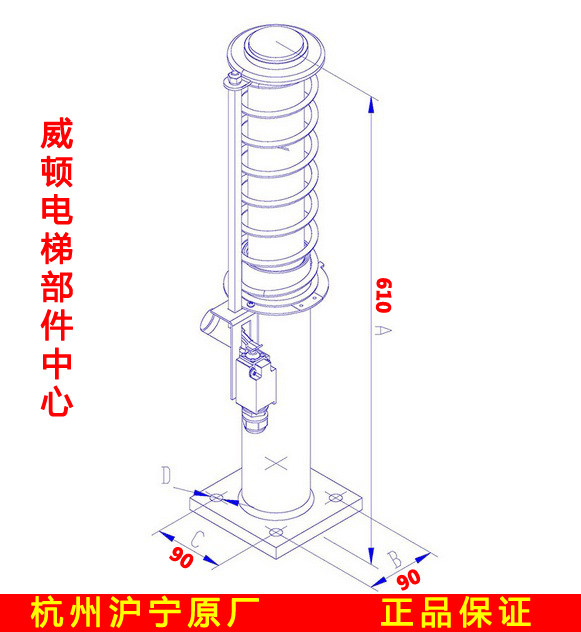 威顿电梯部件中心

610
A
D
C
90
B
90

杭州沪宁原厂 正品保证