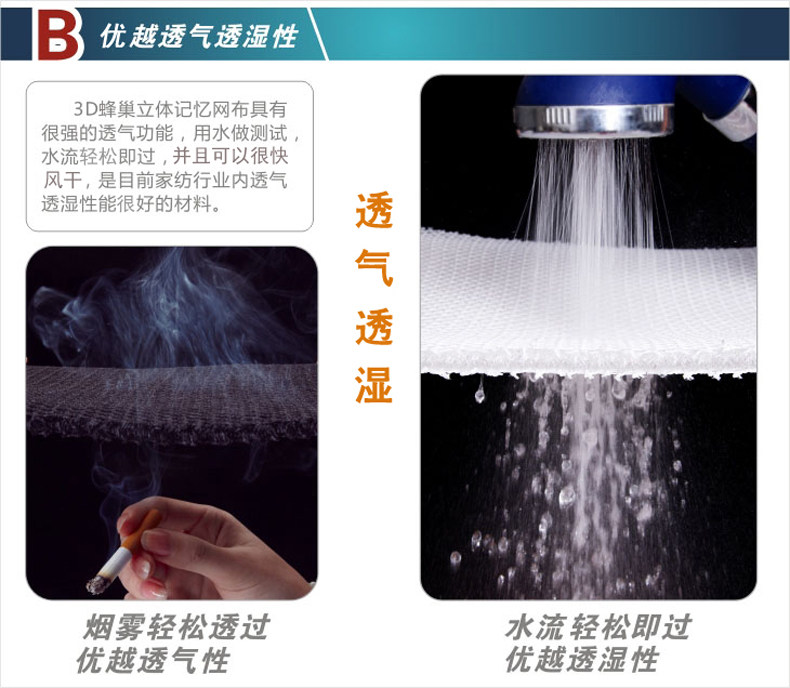 B 优越透气透湿性

3D蜂巢立体记忆网布具有很强的透气功能，用水做测试，水流轻松即过，并且可以很快风干，是目前家纺行业内透气透湿性能很好的材料。

透气透湿

烟雾轻松透过
优越透气性

水流轻松即过
优越透湿性