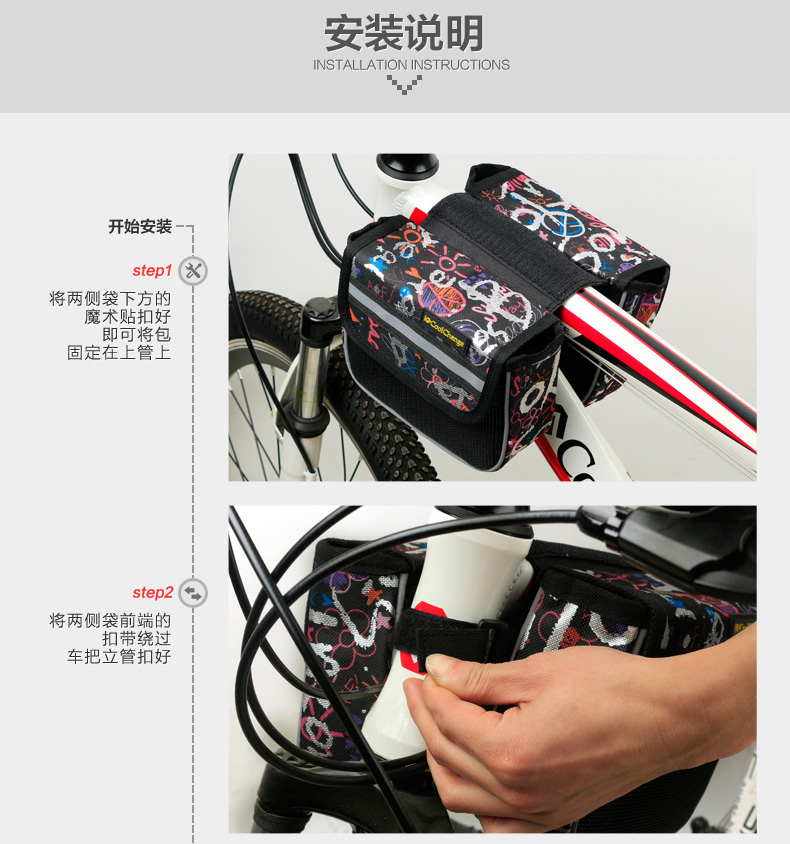 安装说明
INSTALLATION INSTRUCTIONS

开始安装

step1
将两侧袋下方的魔术贴扣好即可将包固定在上管上

CoolChange

step2
将两侧袋前端的扣带绕过车把立管扣好