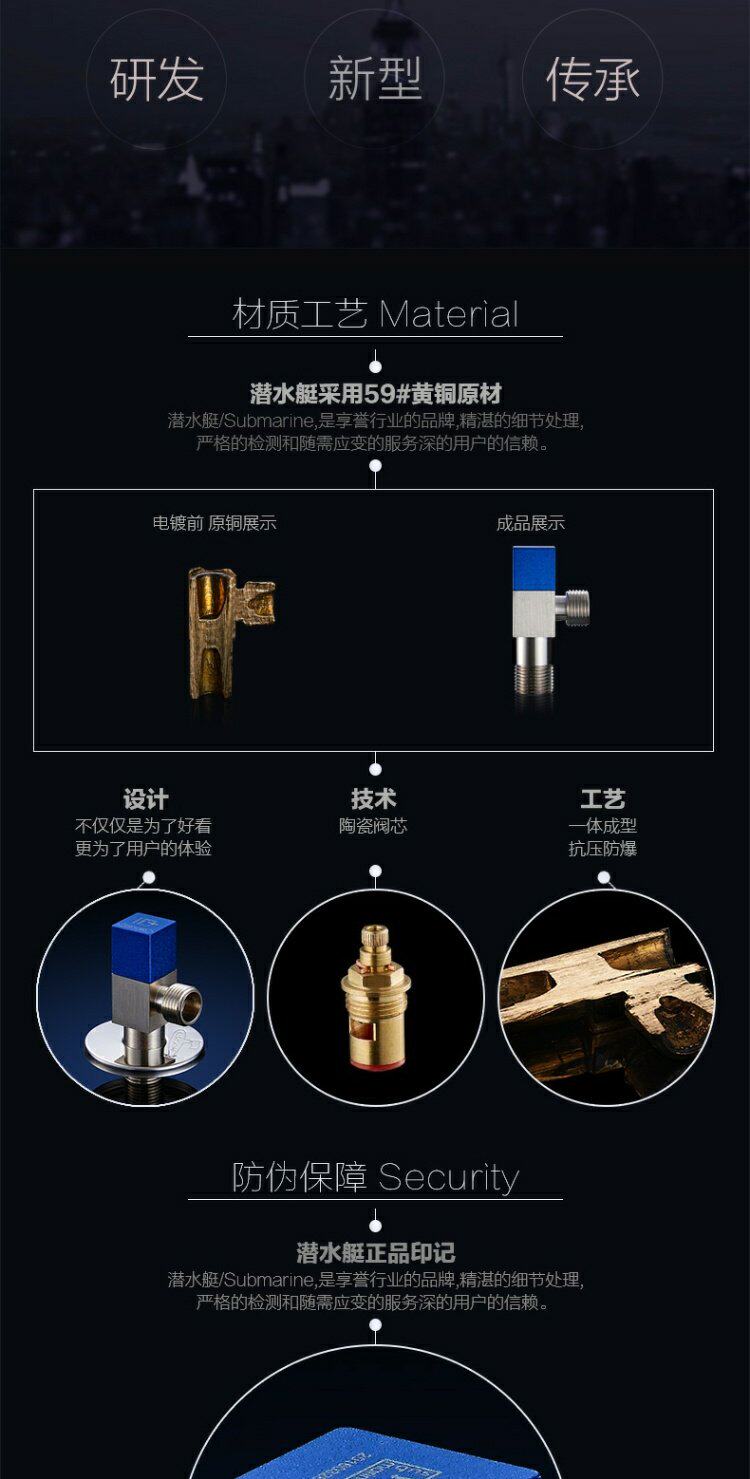 研发 新型 传承

材质工艺 Material

潜水艇采用59#黄铜原材
潜水艇/Submarine,是享誉行业的品牌,精湛的细节处理,严格的检测和随需应变的服务深的用户的信赖。

电镀前 原铜展示

成品展示

设计
不仅仅是为了好看
更为了用户的体验

技术
陶瓷阀芯

工艺
一体成型
抗压防爆

防伪保障 Security

潜水艇正品印记
潜水艇/Submarine,是享誉行业的品牌,精湛的细节处理,严格的检测和随需应变的服务深的用户的信赖。