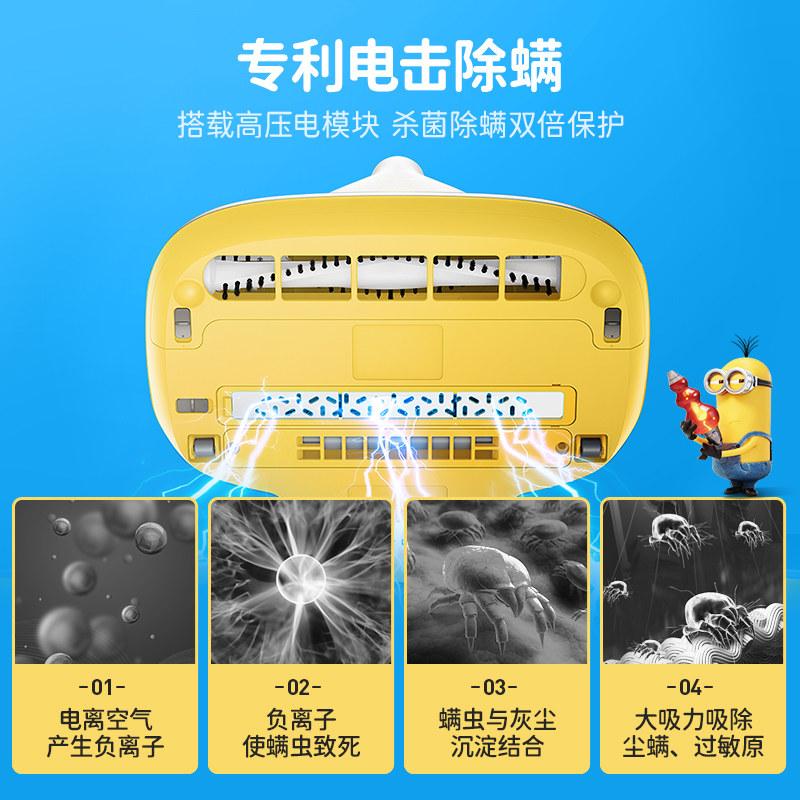 专利电击除螨

搭载高压电模块 杀菌除螨双倍保护

-01-

电离空气
产生负离子

-02-

负离子
使螨虫致死

-03-

螨虫与灰尘
沉淀结合

-04-

大吸力吸除
尘螨、过敏原