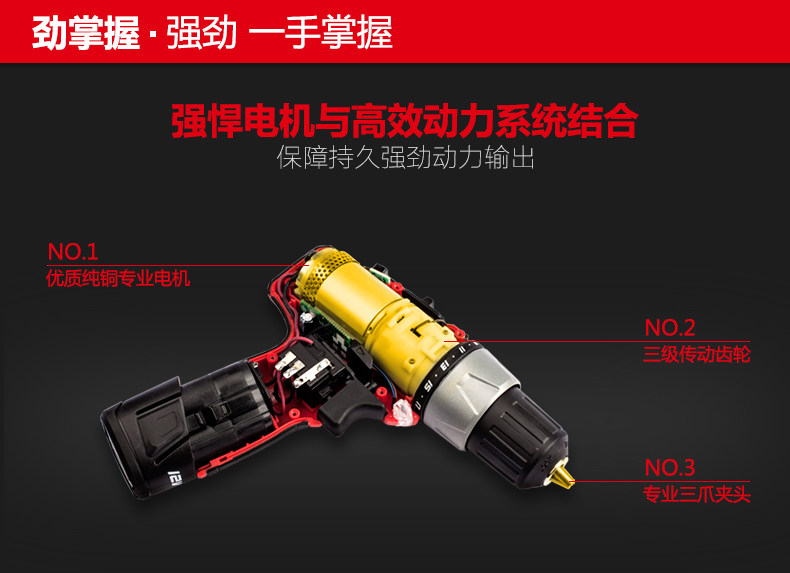 劲掌握 · 强劲 一手掌握

强悍电机与高效动力系统结合
保障持久强劲动力输出

NO.1
优质纯铜专业电机

NO.2
三级传动齿轮

NO.3
专业三爪夹头